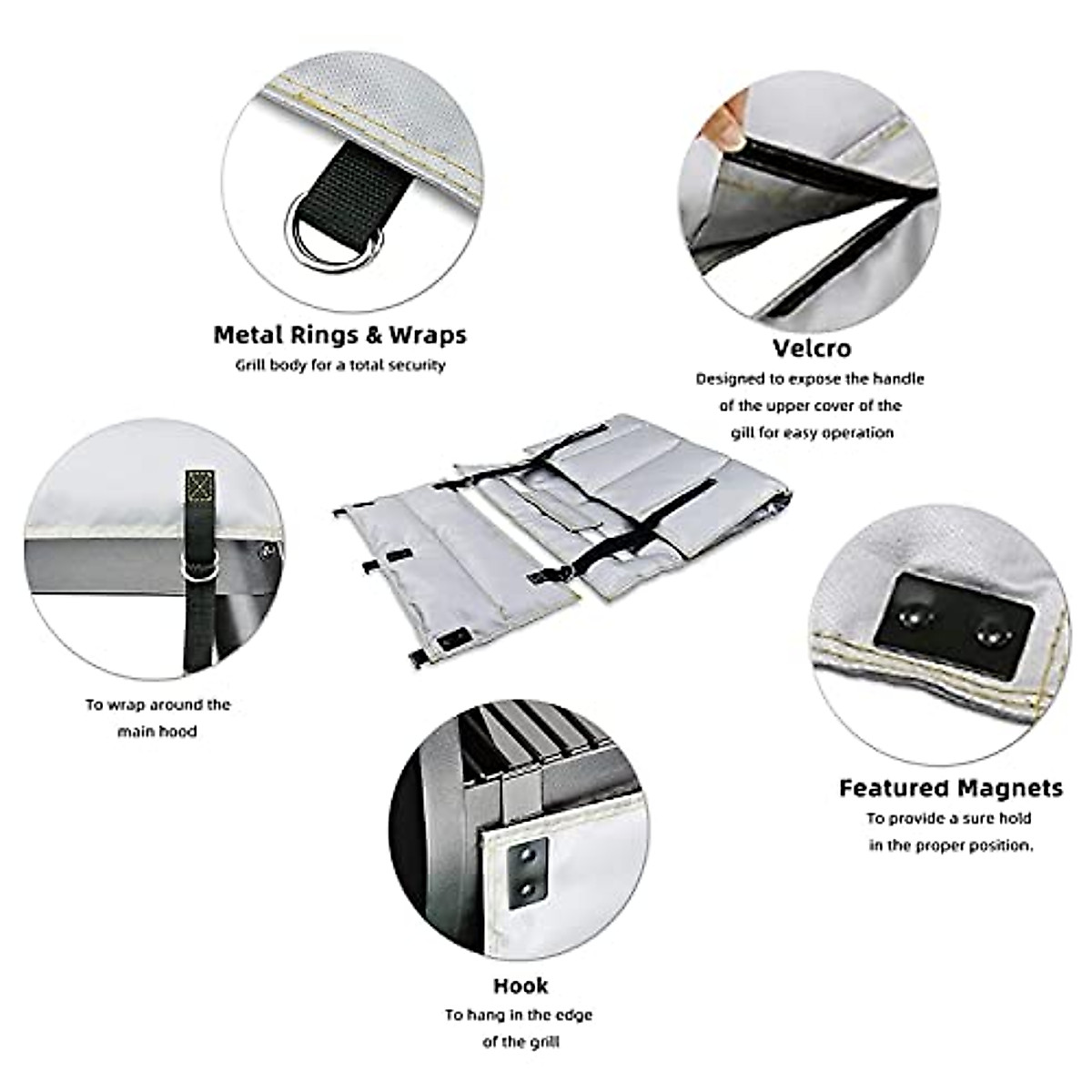 Metal Rings & Wraps
Grill body for a total security

Velcro
Designed to expose the handle of the upper cover of the gill for easy operation

To wrap around the main hood

Featured Magnets
To provide a sure hold in the proper position.

Hook
To hang in the edge of the grill