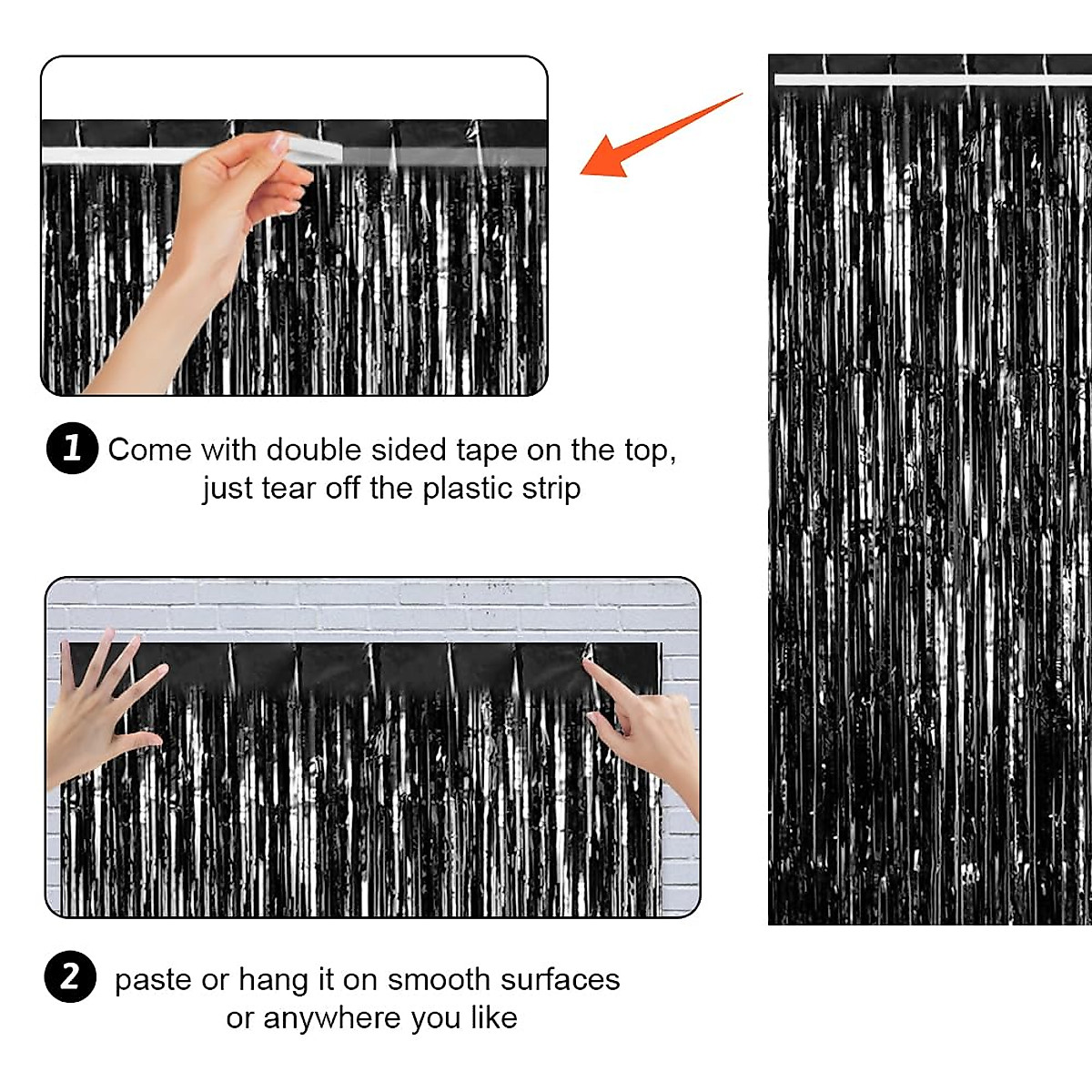 1 Come with double sided tape on the top, just tear off the plastic strip

2 paste or hang it on smooth surfaces or anywhere you like