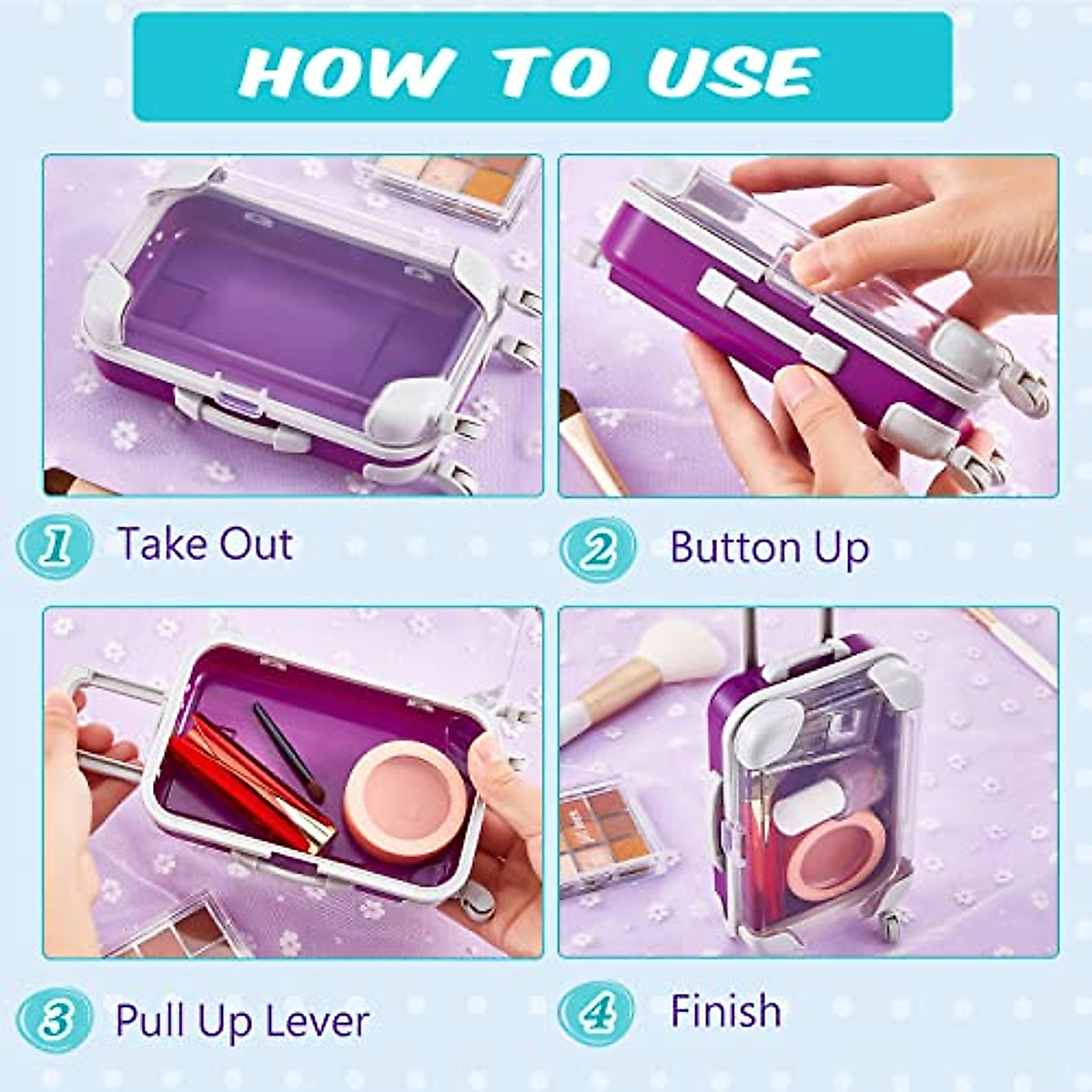 HOW TO USE

1 Take Out

2 Button Up

3 Pull Up Lever

4 Finish