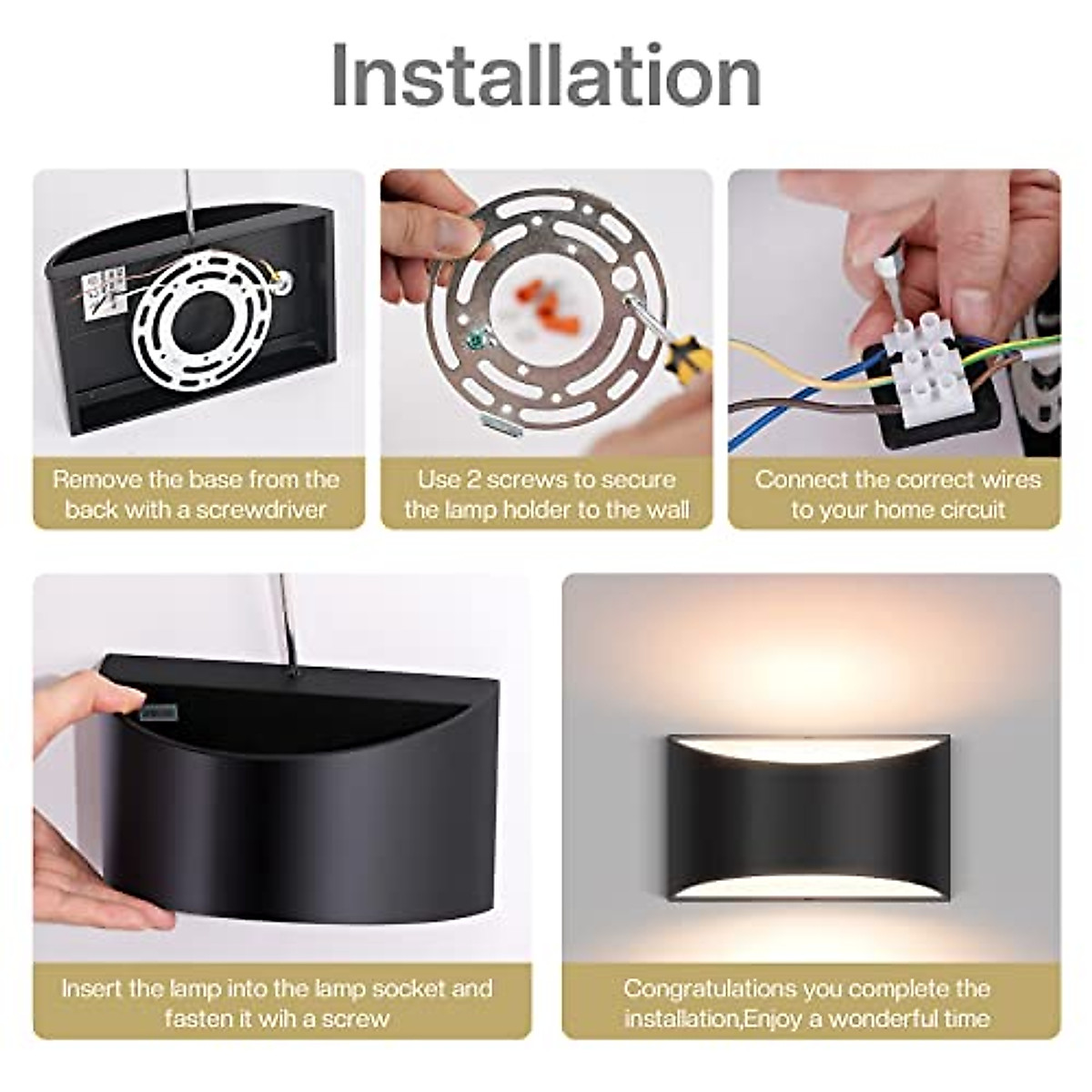 Installation

Remove the base from the back with a screwdriver

Use 2 screws to secure the lamp holder to the wall

Connect the correct wires to your home circuit

Insert the lamp into the lamp socket and fasten it wih a screw

Congratulations you complete the installation,Enjoy a wonderful time