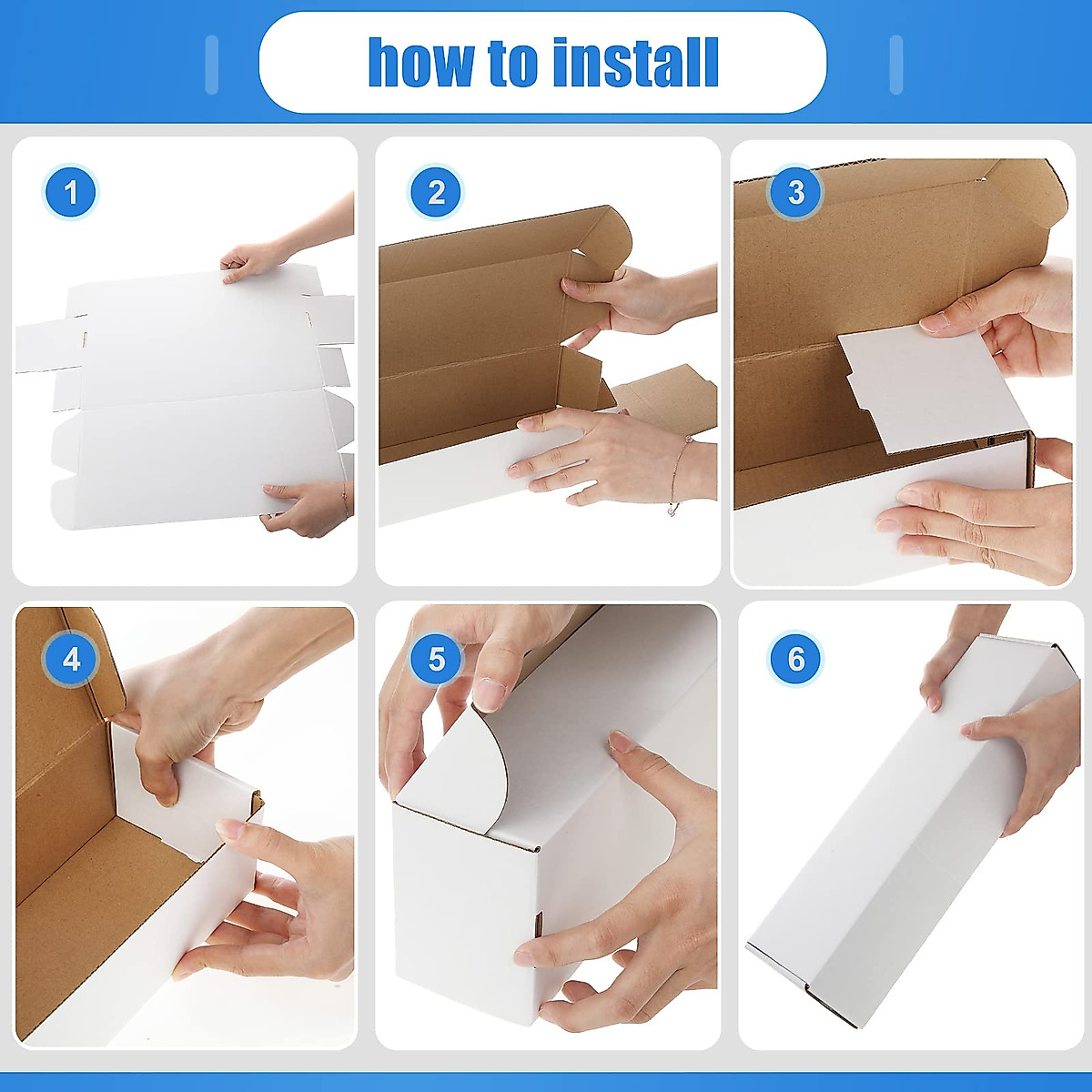 how to install

1

2

3

4

5

6