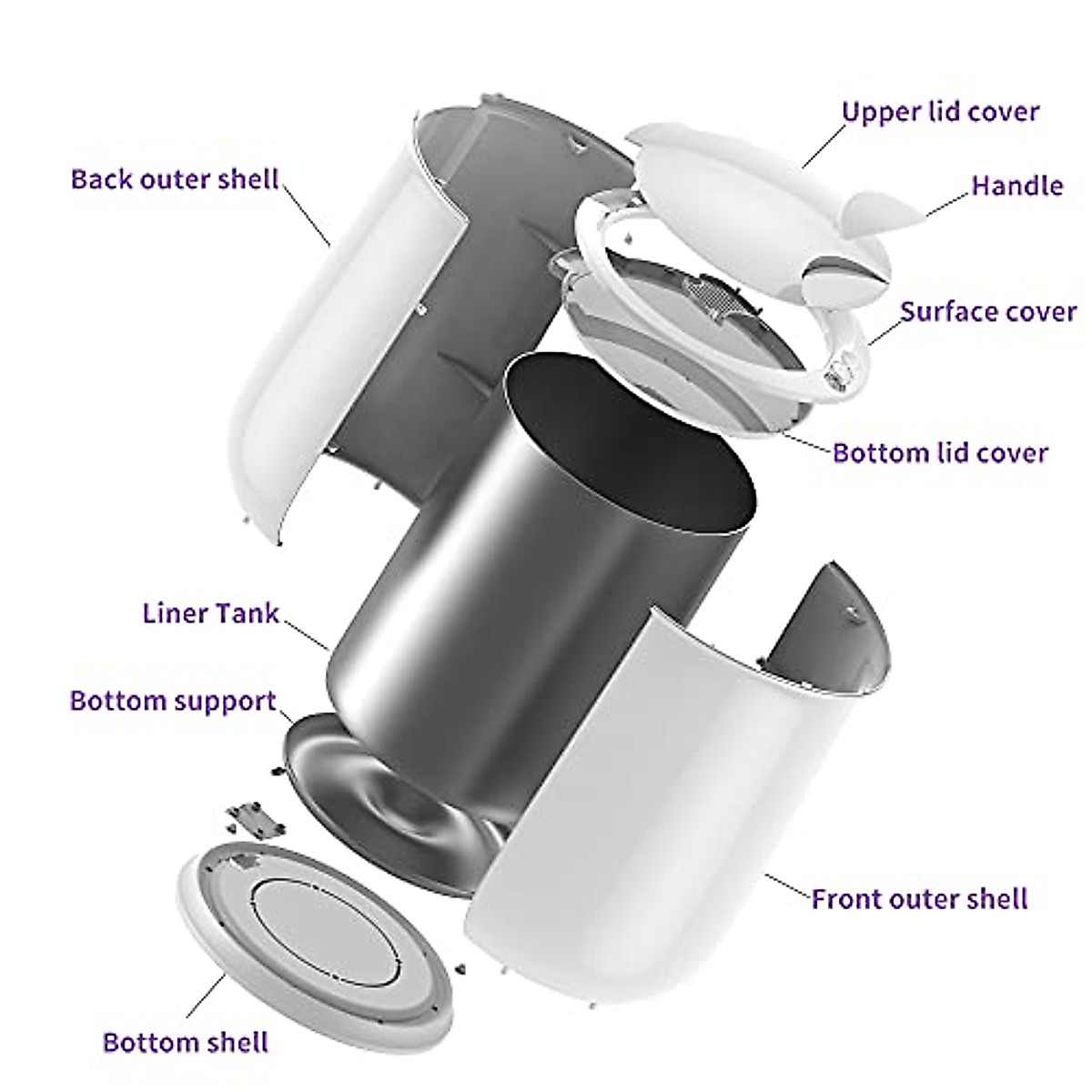 Upper lid cover

Back outer shell

Handle

Surface cover

Bottom lid cover

Liner Tank

Bottom support

Front outer shell

Bottom shell