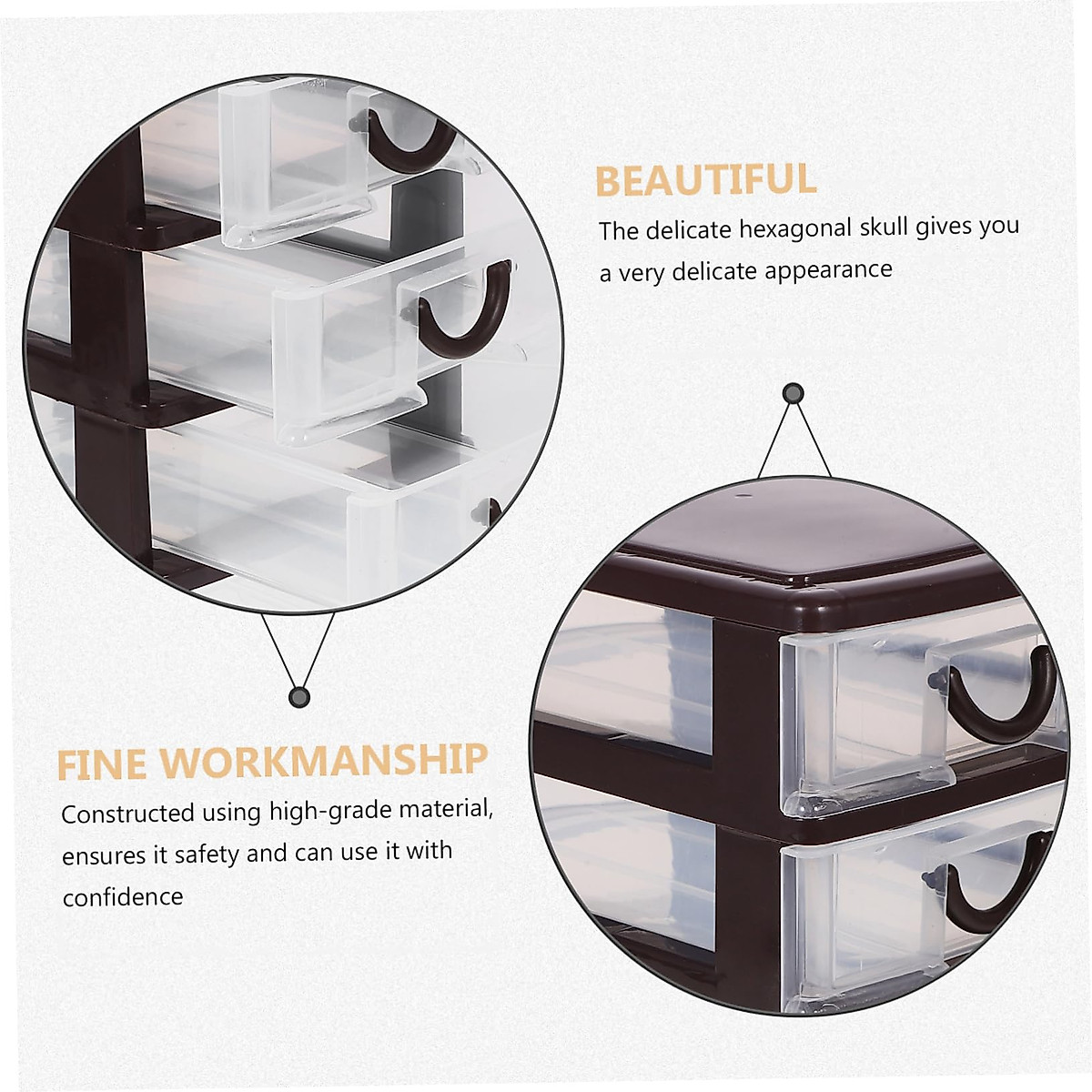 BEAUTIFUL
The delicate hexagonal skull gives you a very delicate appearance

FINE WORKMANSHIP
Constructed using high-grade material, ensures it safety and can use it with confidence