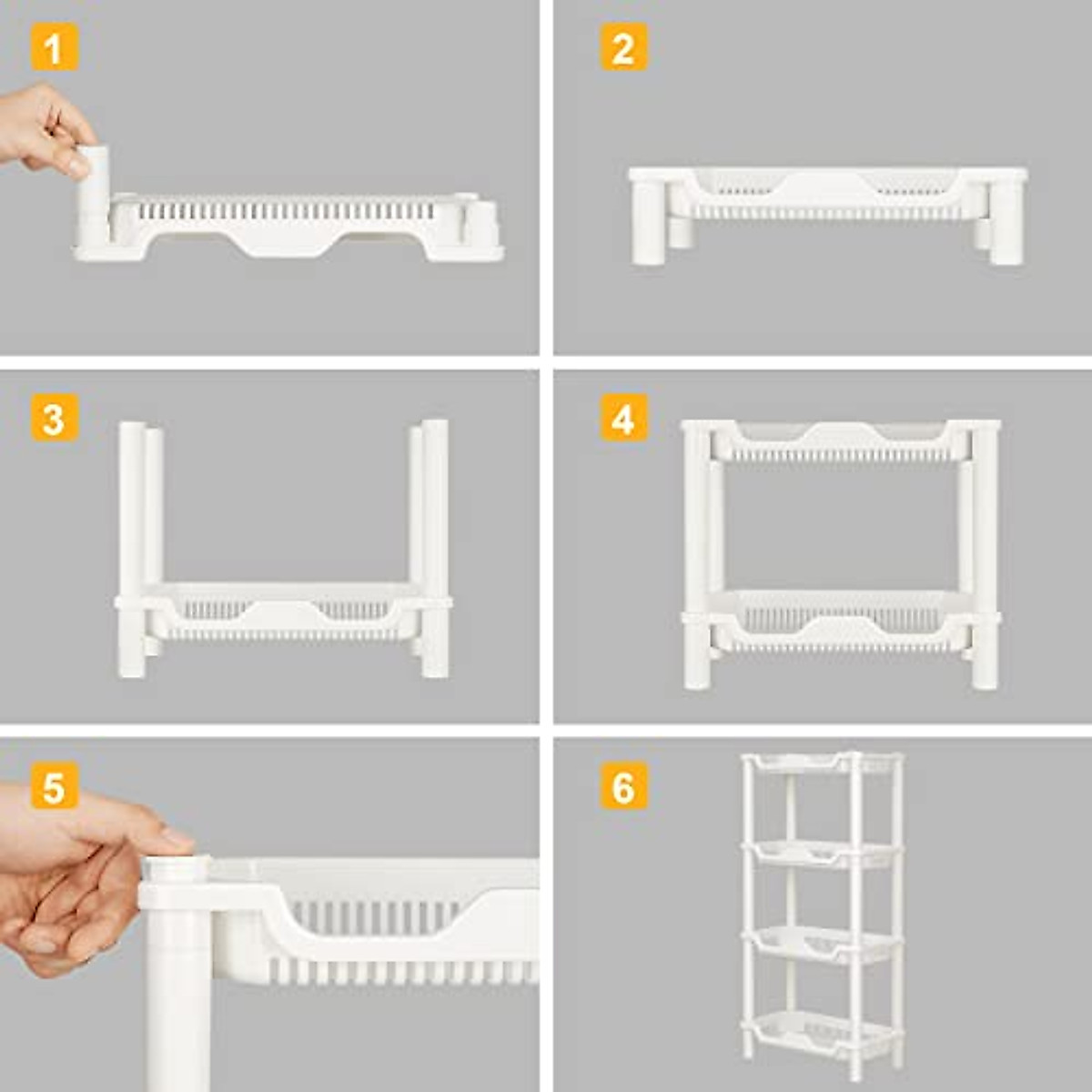 1

2

3

4

5

6