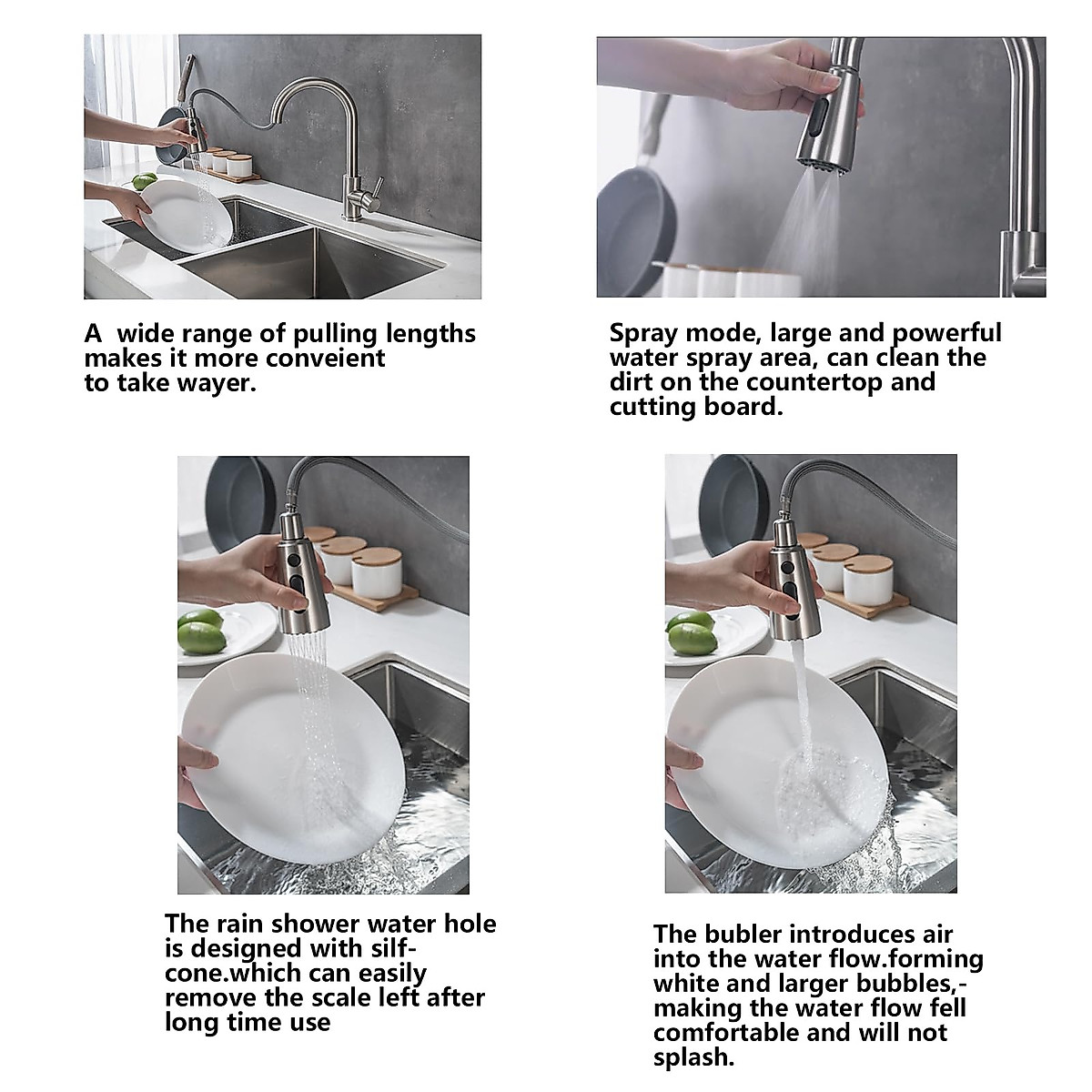 A  wide range of pulling lengths makes it more conveient to take wayer.

Spray mode, large and powerful water spray area, can clean the dirt on the countertop and cutting board.

The rain shower water hole is designed with silf-cone.which can easily remove the scale left after long time use

The bubler introduces air into the water flow.forming white and larger bubbles,-making the water flow fell comfortable and will not splash.