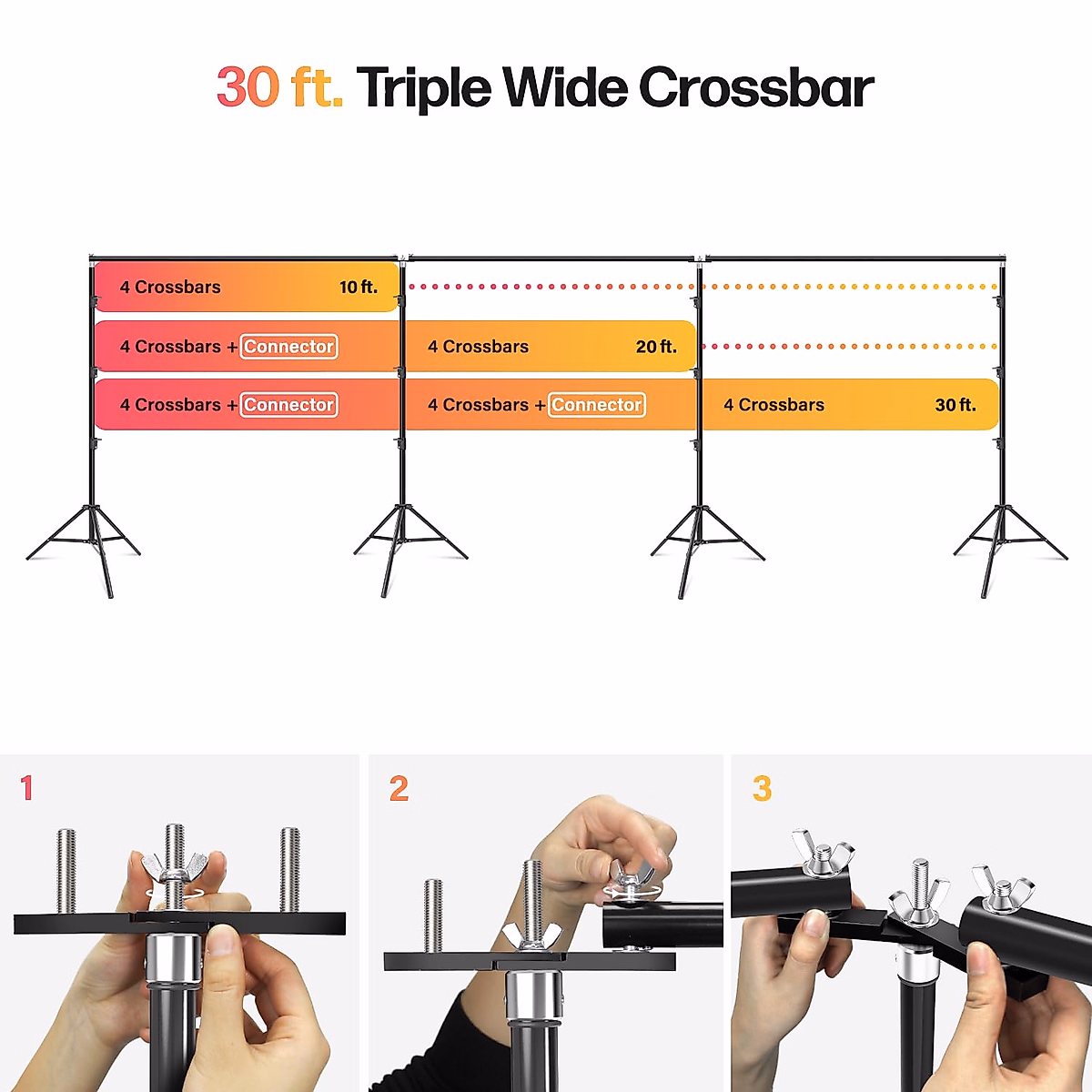 30 ft. Triple Wide Crossbar

4 Crossbars 10 ft.

4 Crossbars + Connector 4 Crossbars 20 ft.

4 Crossbars + Connector 4 Crossbars + Connector 4 Crossbars 30 ft.

1

2

3