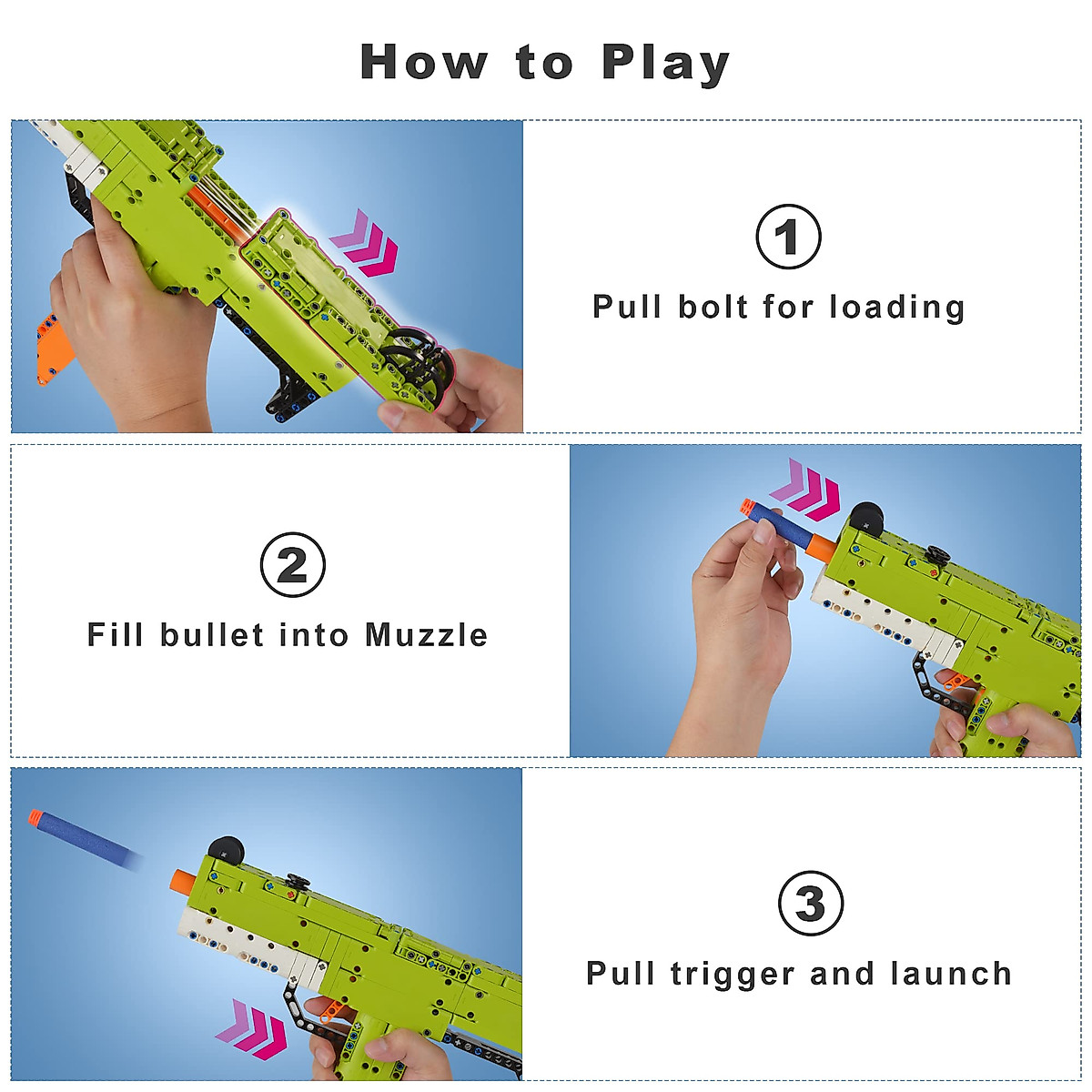 How to Play

①
Pull bolt for loading

②
Fill bullet into Muzzle

③
Pull trigger and launch