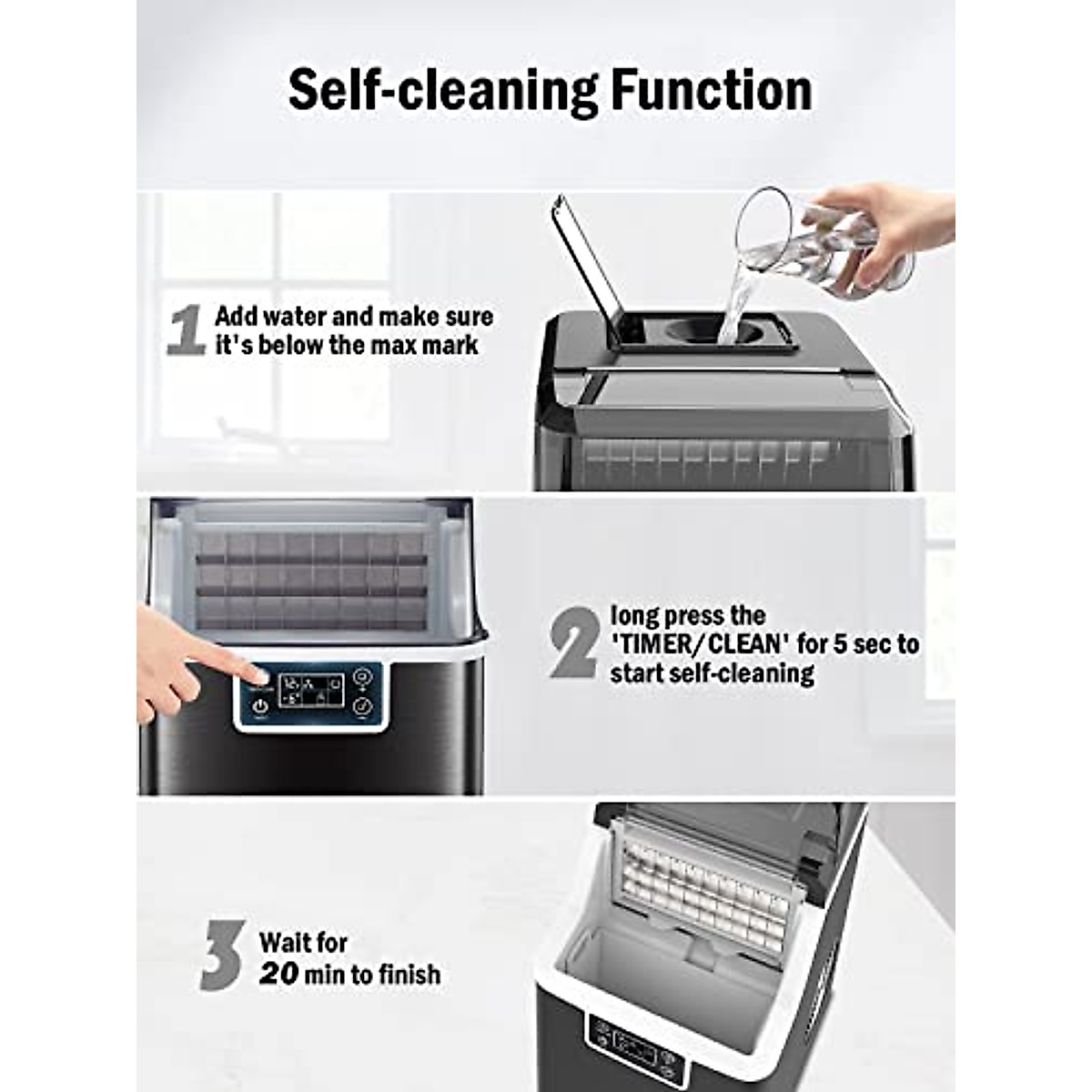 Self-cleaning Function

1 Add water and make sure it's below the max mark

2 long press the 'TIMER/CLEAN' for 5 sec to start self-cleaning

3 Wait for 20 min to finish