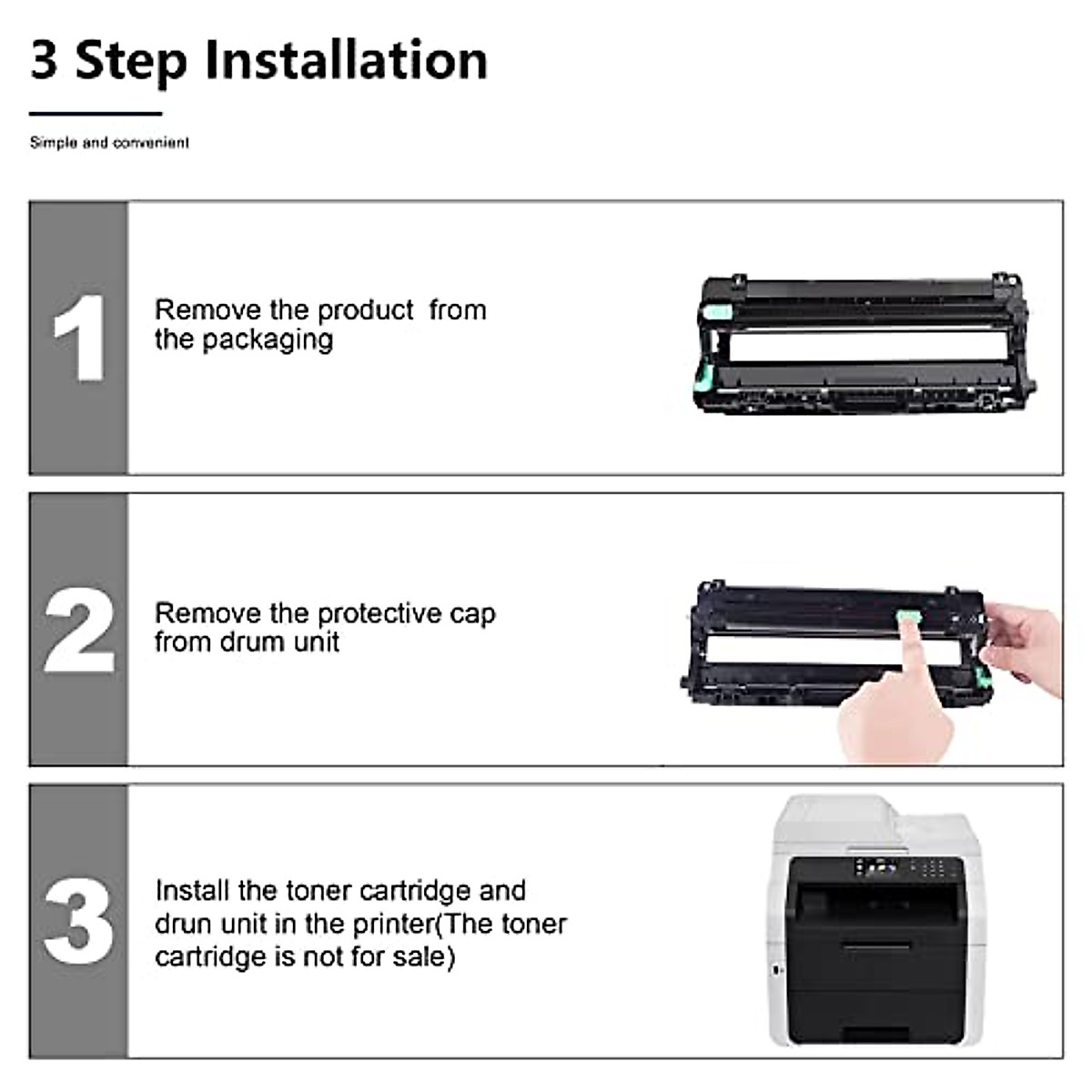 3 Step Installation

Simple and convenient

1

Remove the product from the packaging

2

Remove the protective cap from drum unit

3

Install the toner cartridge and drun unit in the printer(The toner cartridge is not for sale)