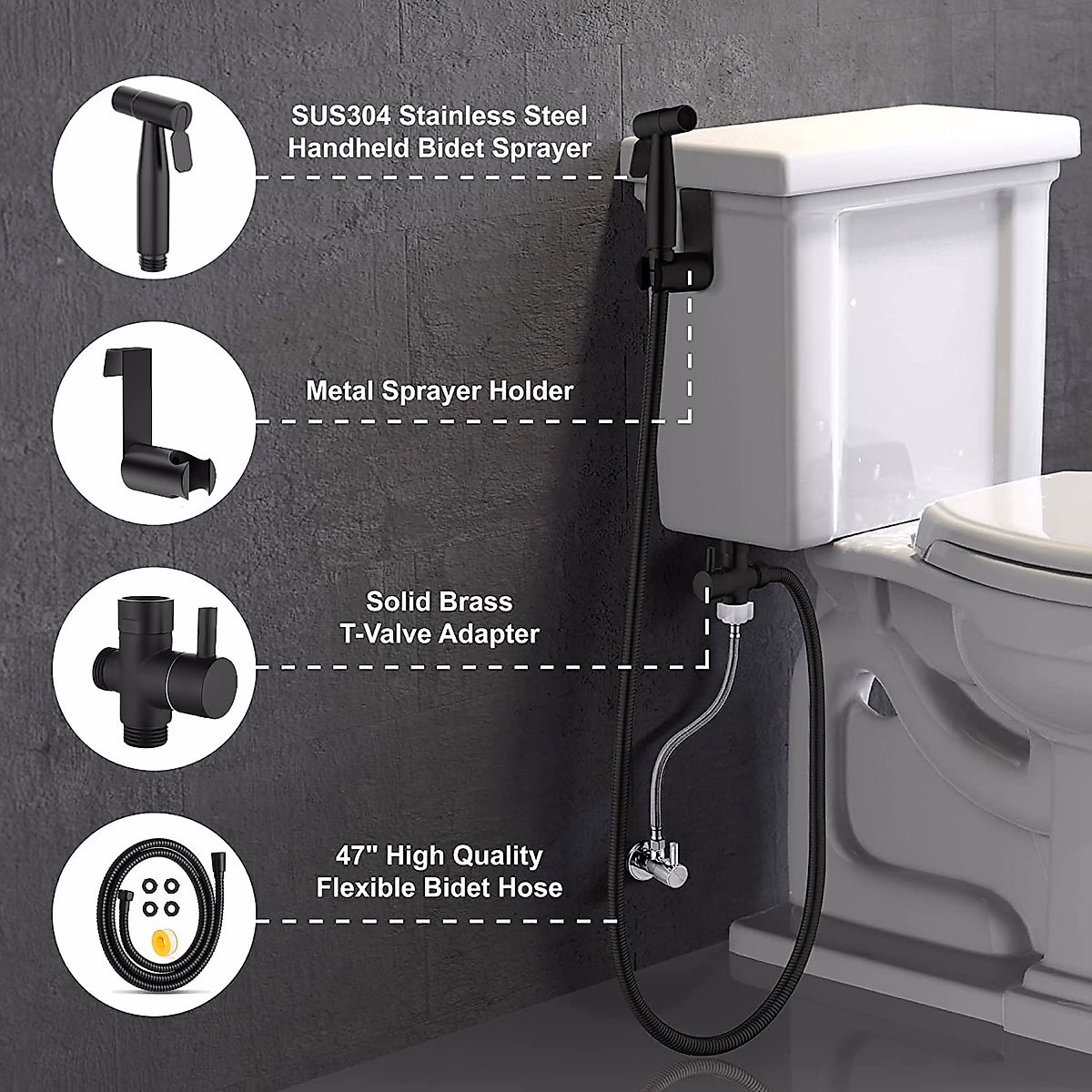 SUS304 Stainless Steel
Handheld Bidet Sprayer

Metal Sprayer Holder

Solid Brass
T-Valve Adapter

47" High Quality
Flexible Bidet Hose