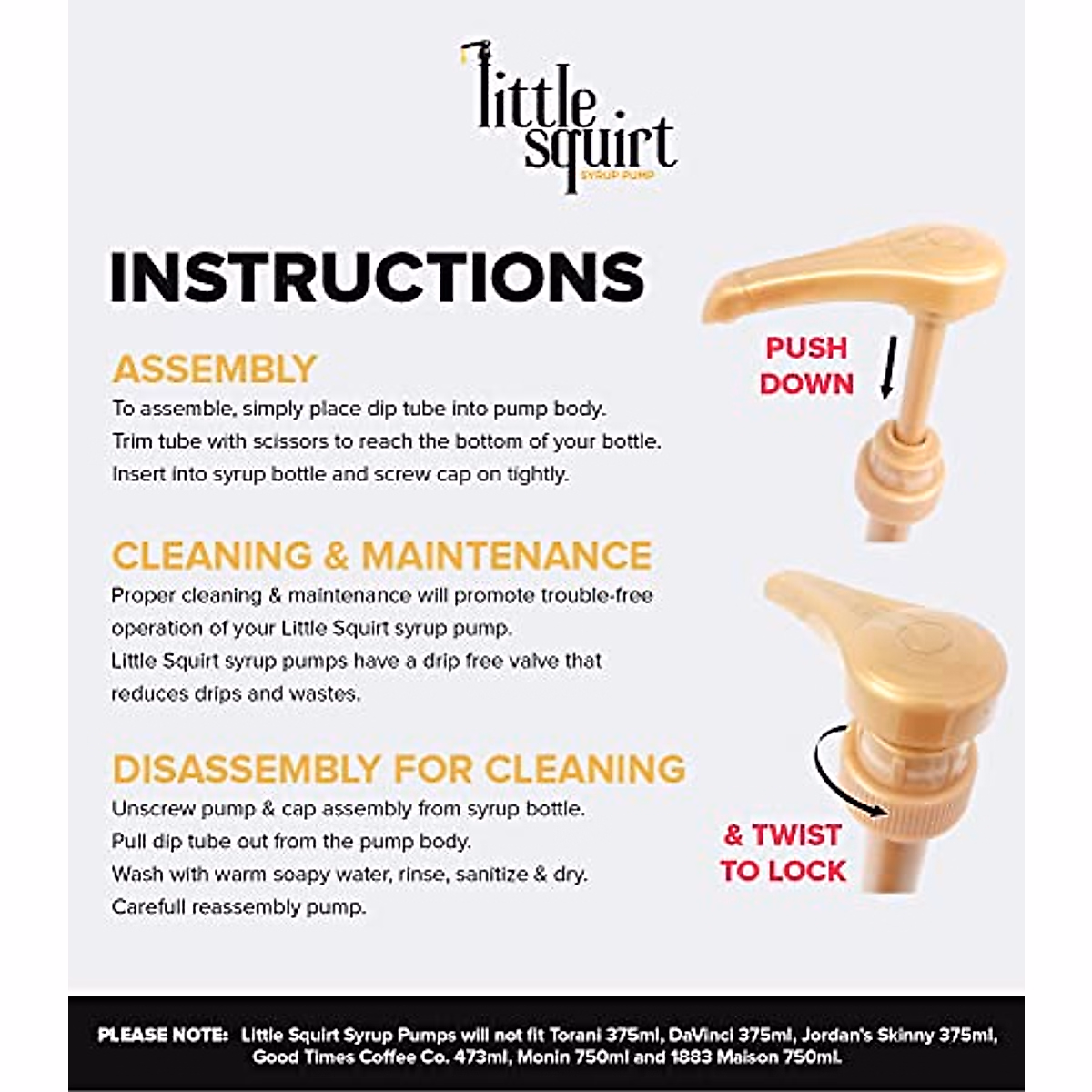 little squirt
SYRUP PUMP

INSTRUCTIONS

ASSEMBLY
To assemble, simply place dip tube into pump body.
Trim tube with scissors to reach the bottom of your bottle.
Insert into syrup bottle and screw cap on tightly.

CLEANING & MAINTENANCE
Proper cleaning & maintenance will promote trouble-free operation of your Little Squirt syrup pump.
Little Squirt syrup pumps have a drip free valve that reduces drips and wastes.

DISASSEMBLY FOR CLEANING
Unscrew pump & cap assembly from syrup bottle.
Pull dip tube out from the pump body.
Wash with warm soapy water, rinse, sanitize & dry.
Carefull reassembly pump.

PUSH DOWN

& TWIST TO LOCK

PLEASE NOTE: Little Squirt Syrup Pumps will not fit Torani 375ml, DaVinci 375ml, Jordan's Skinny 375ml, Good Times Coffee Co. 473ml, Monin 750ml and 1883 Maison 750ml.