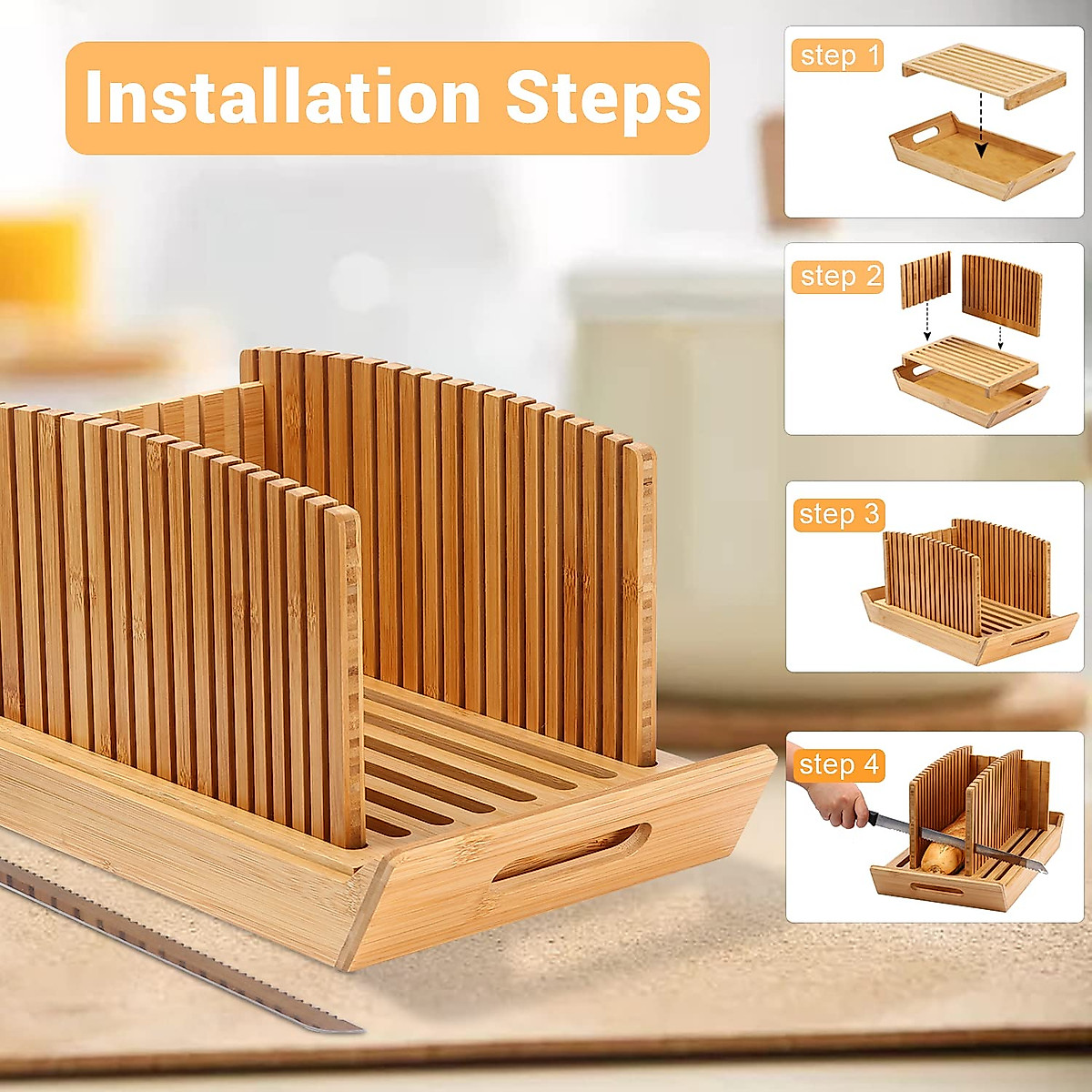 Installation Steps

step 1

step 2

step 3

step 4