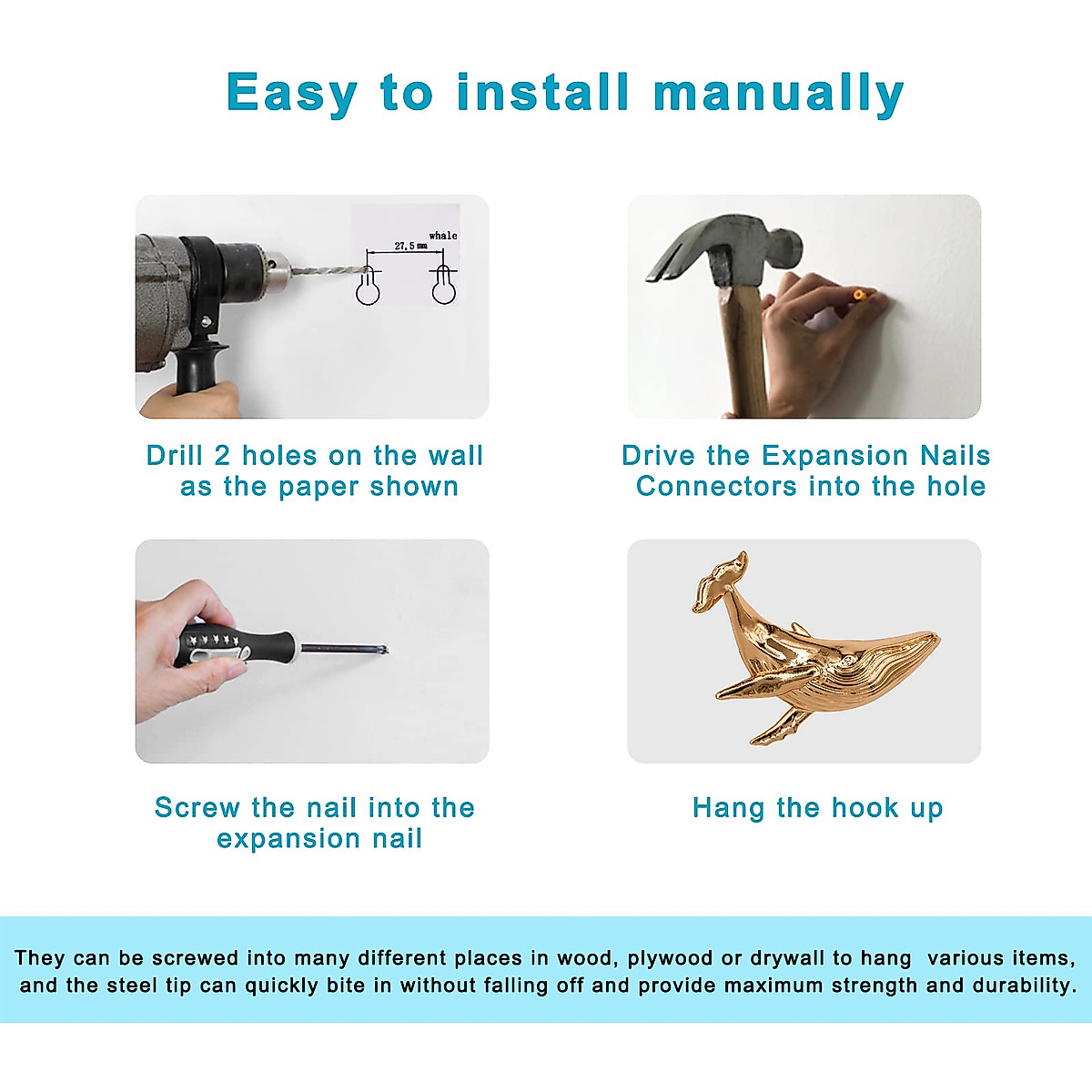 Easy to install manually

whale
27,5 mm

Drill 2 holes on the wall as the paper shown

Drive the Expansion Nails Connectors into the hole

Screw the nail into the expansion nail

Hang the hook up

They can be screwed into many different places in wood, plywood or drywall to hang various items, and the steel tip can quickly bite in without falling off and provide maximum strength and durability.