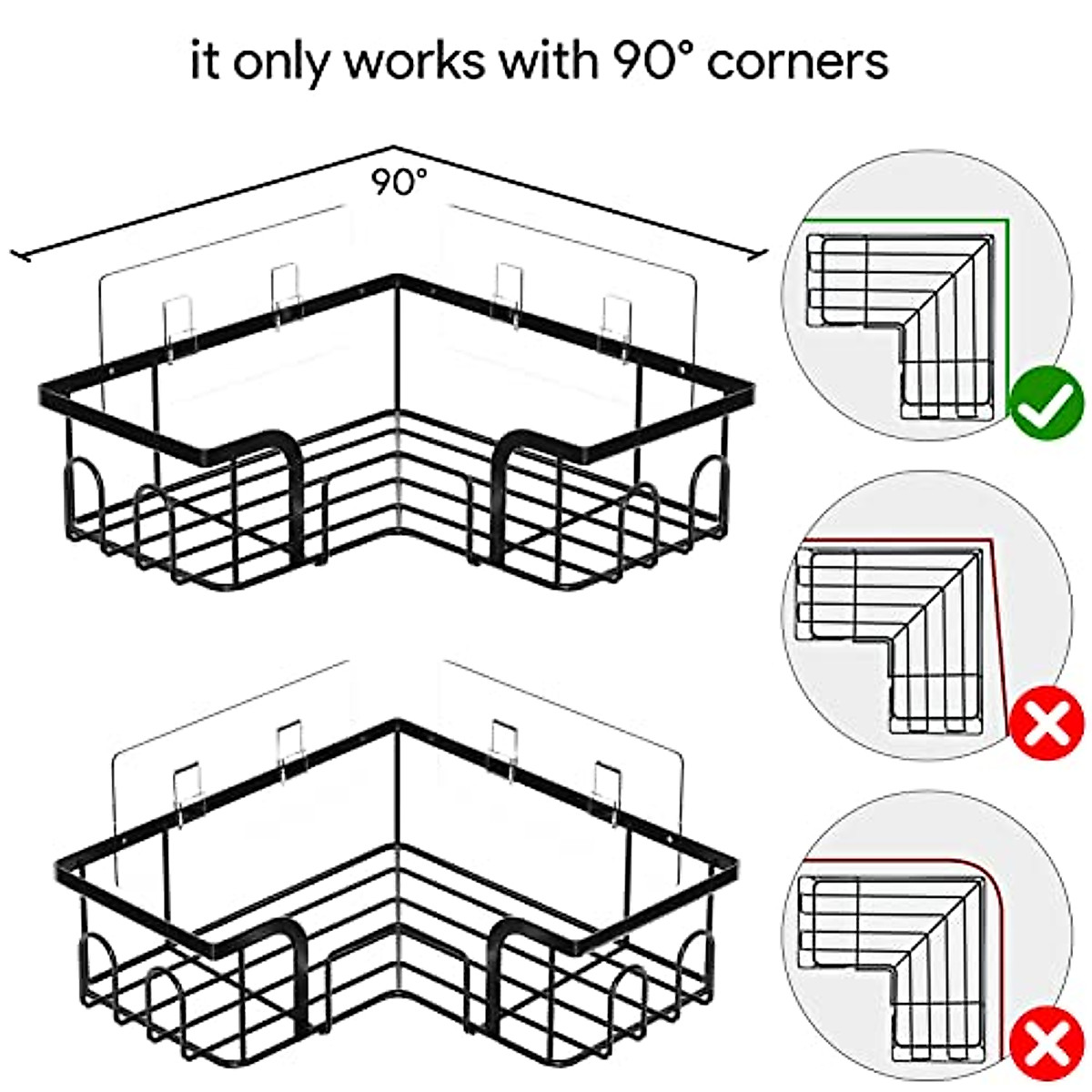 it only works with 90° corners

90°