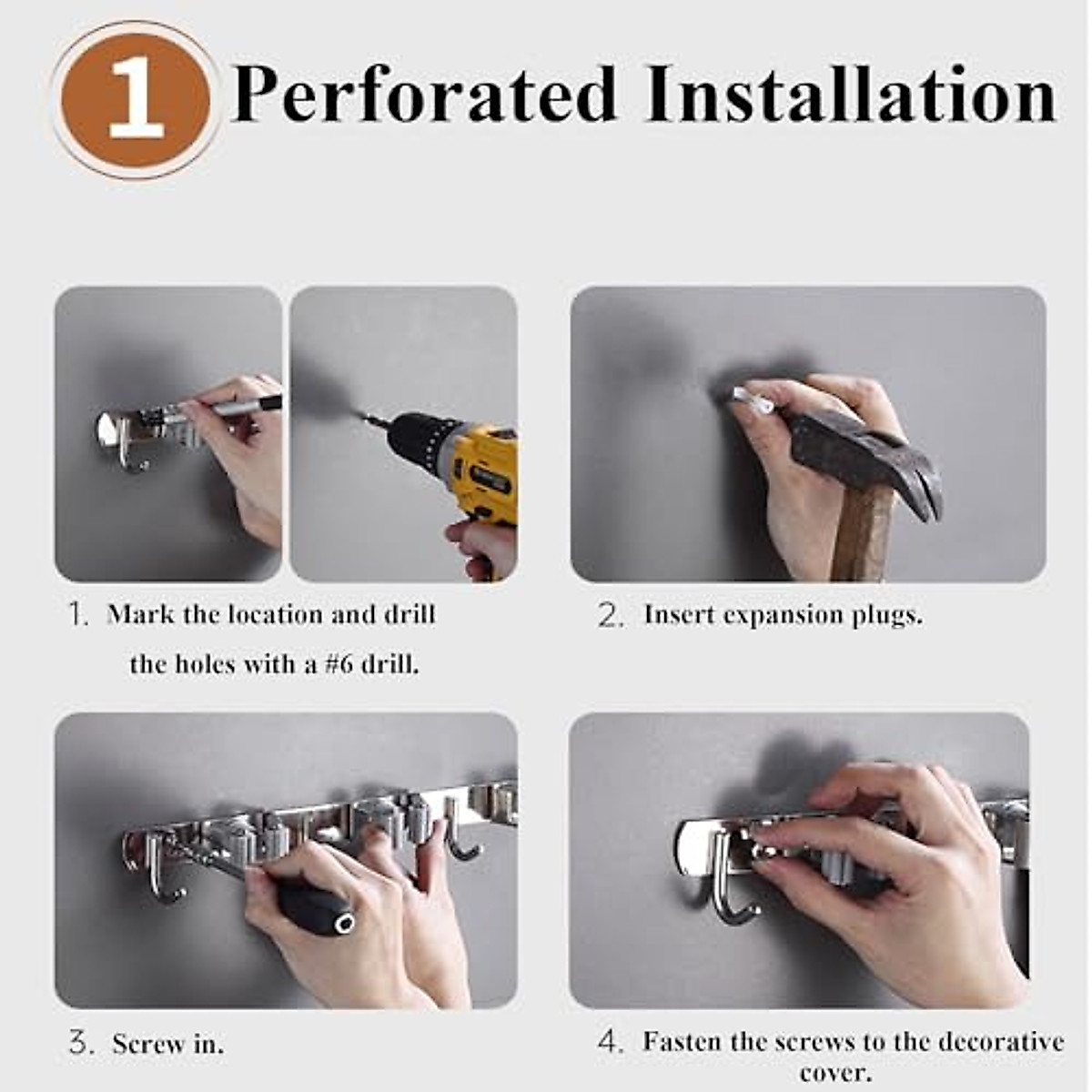 1 Perforated Installation

1. Mark the location and drill the holes with a #6 drill.

2. Insert expansion plugs.

3. Screw in.

4. Fasten the screws to the decorative cover.