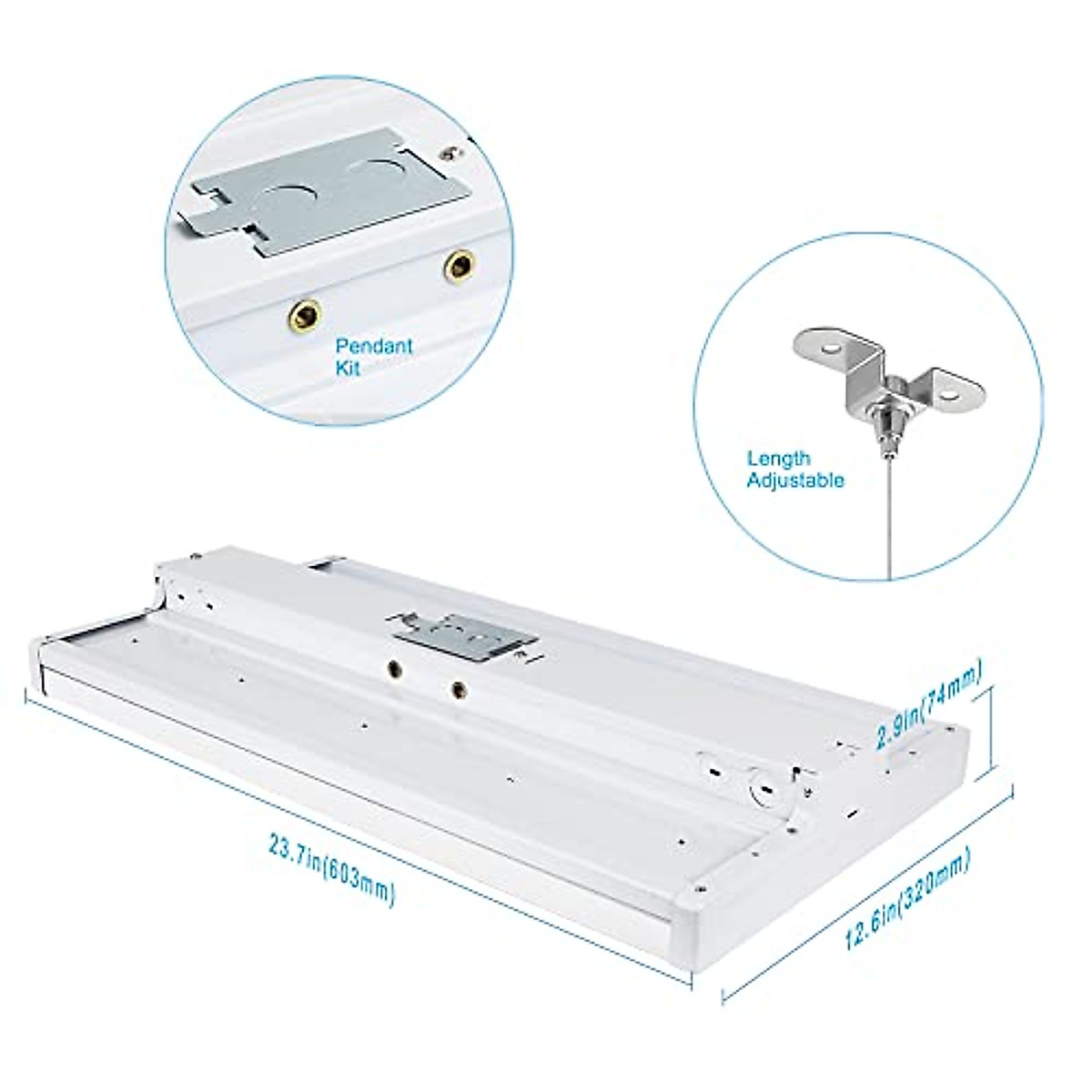 Pendant Kit

Length Adjustable

2.9in(74mm)

23.7in(603mm)

12.6in(320mm)