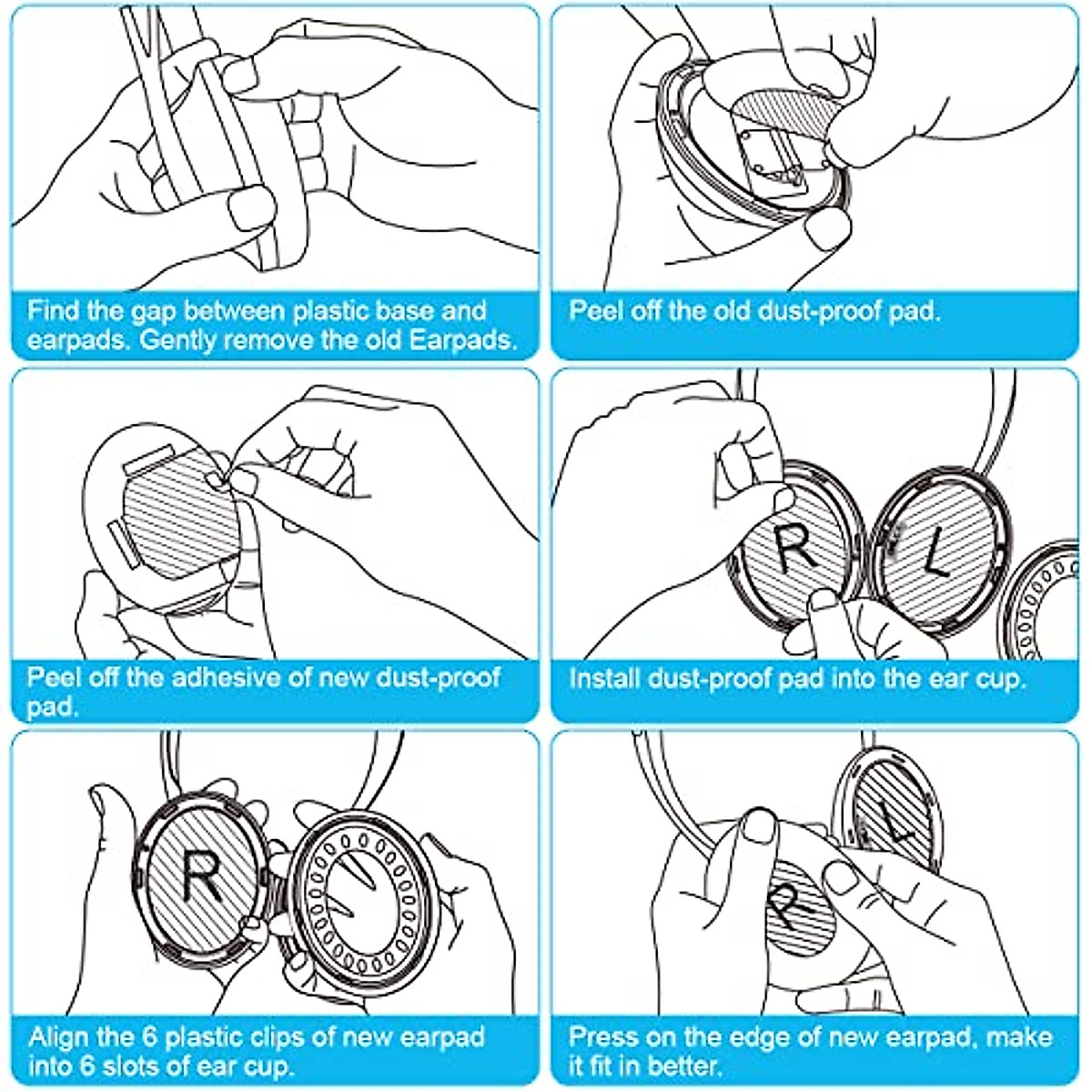 Find the gap between plastic base and earpads. Gently remove the old Earpads.

Peel off the old dust-proof pad.

Peel off the adhesive of new dust-proof pad.

R

L

Install dust-proof pad into the ear cup.

R

Align the 6 plastic clips of new earpad into 6 slots of ear cup.

L

R

Press on the edge of new earpad, make it fit in better.