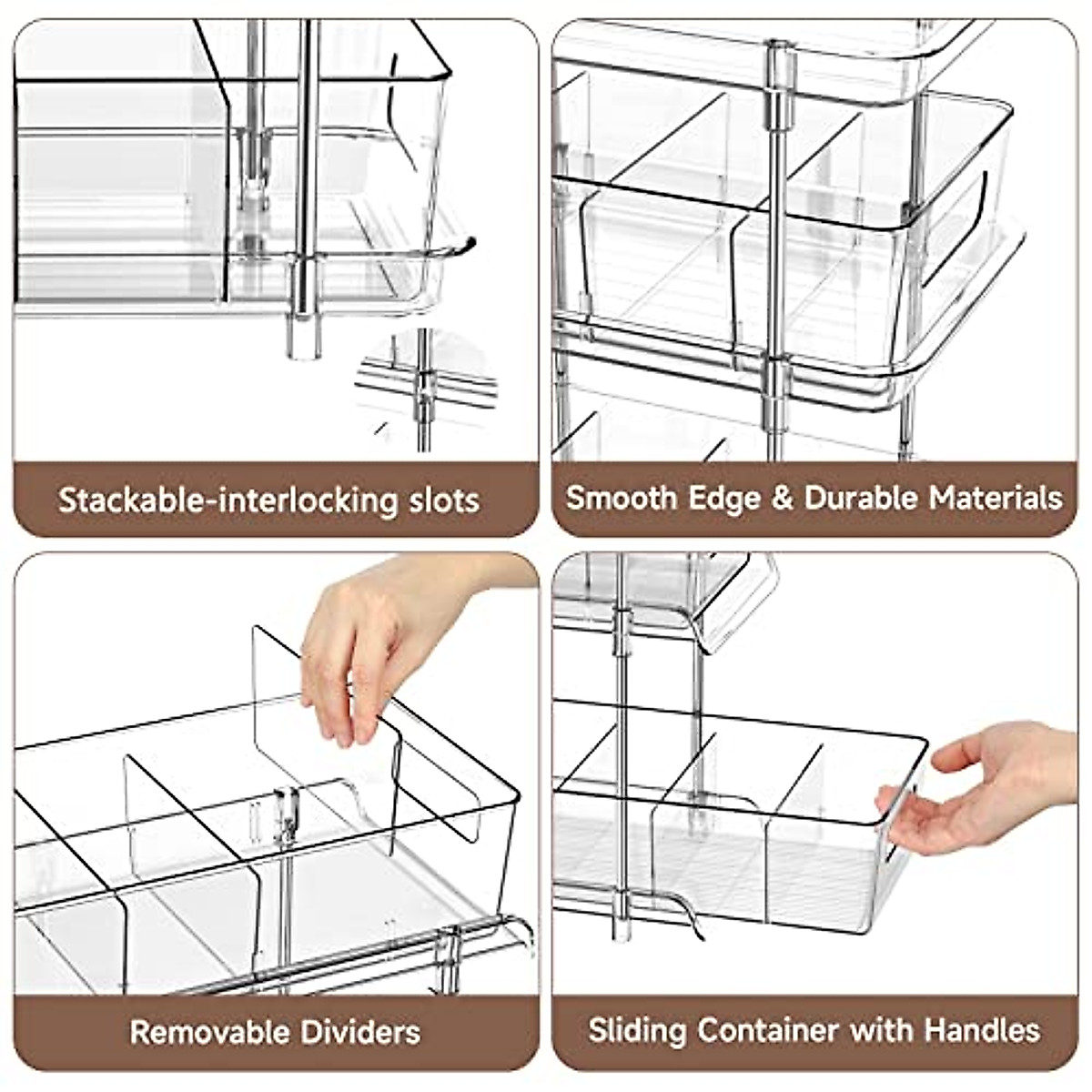 Stackable-interlocking slots

Smooth Edge & Durable Materials

Removable Dividers

Sliding Container with Handles