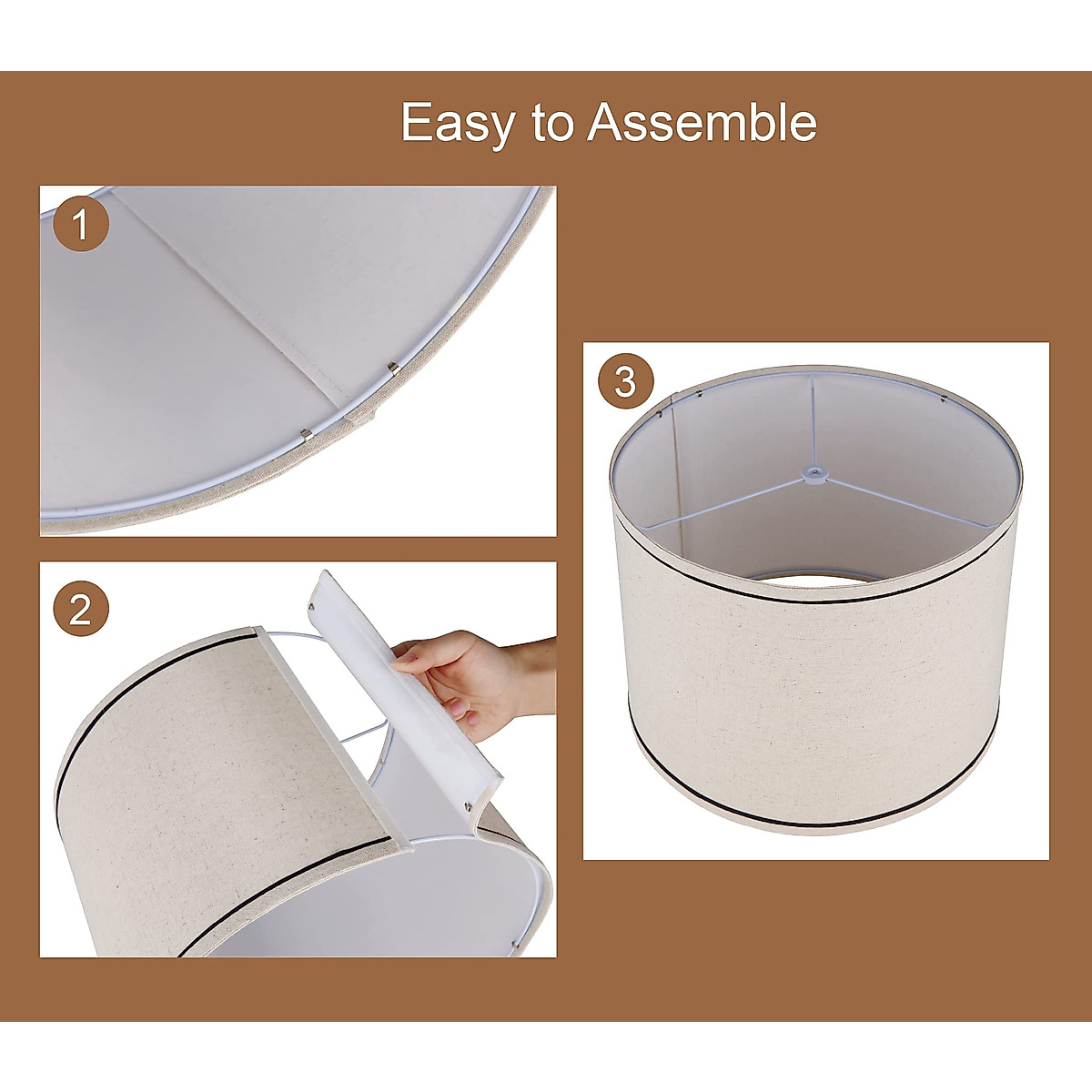 Easy to Assemble

1

2

3