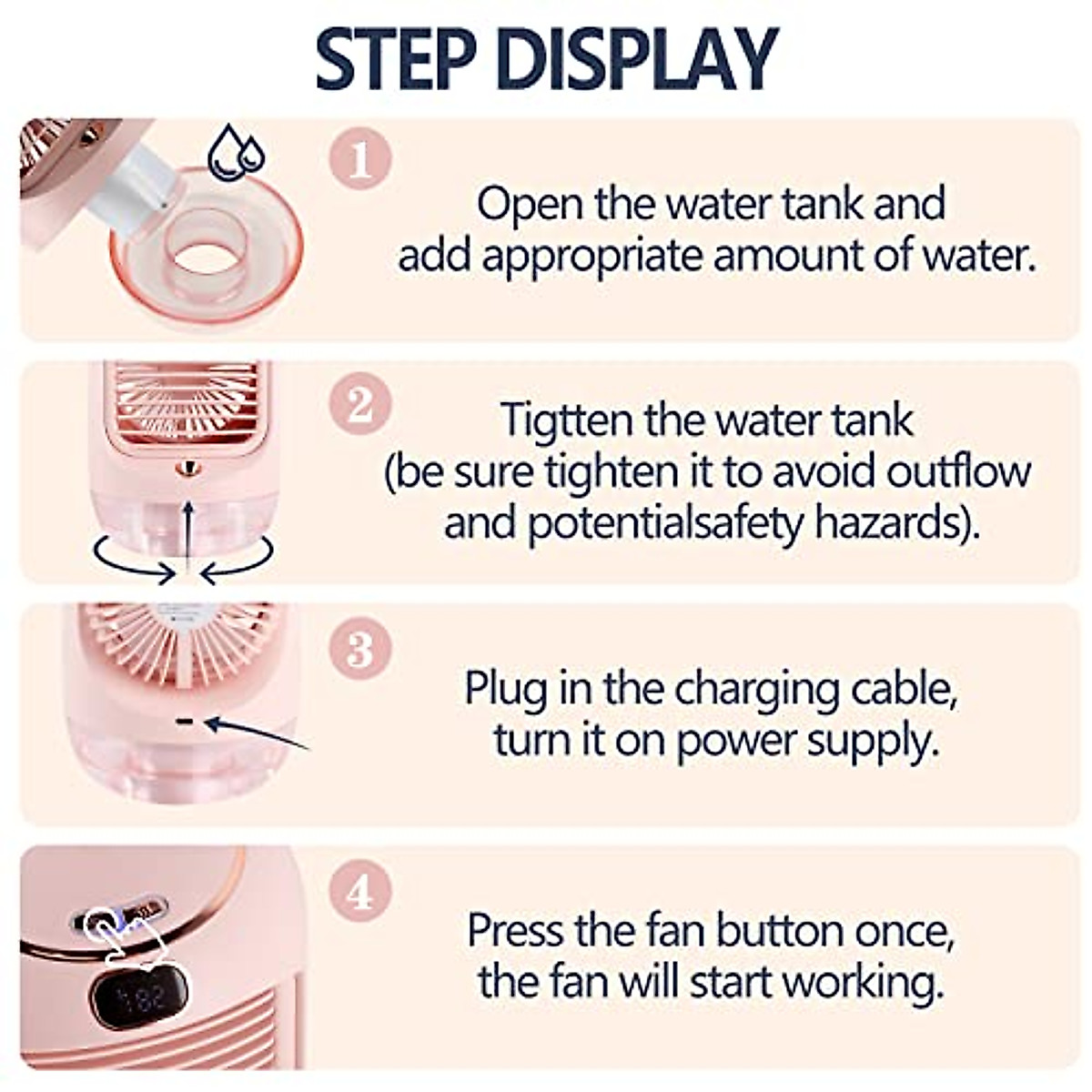 STEP DISPLAY

1

Open the water tank and add appropriate amount of water.

2

Tigtten the water tank (be sure tighten it to avoid outflow and potentialsafety hazards).

3

Plug in the charging cable, turn it on power supply.

4

Press the fan button once, the fan will start working.