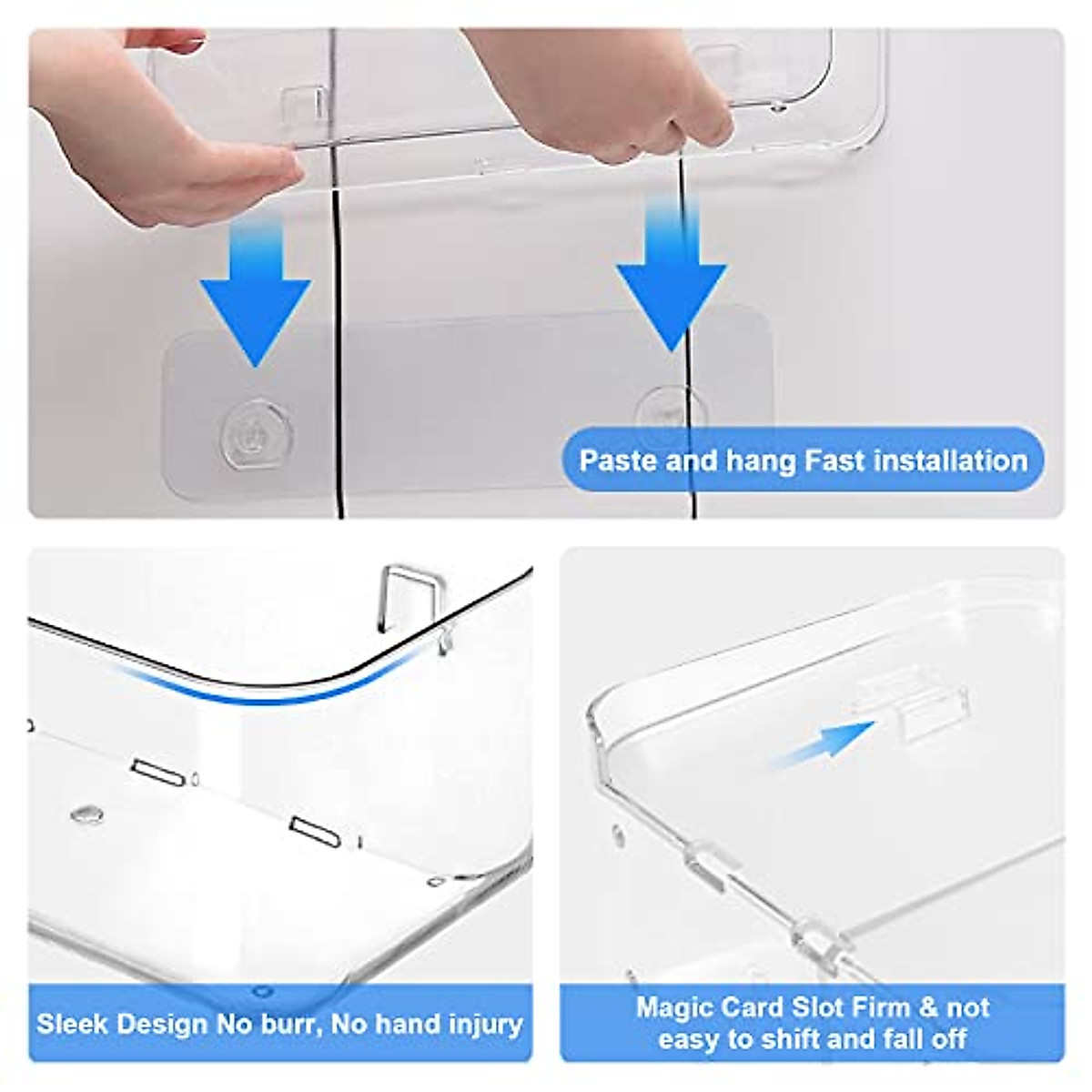 Paste and hang Fast installation

Sleek Design No burr, No hand injury

Magic Card Slot Firm & not easy to shift and fall off