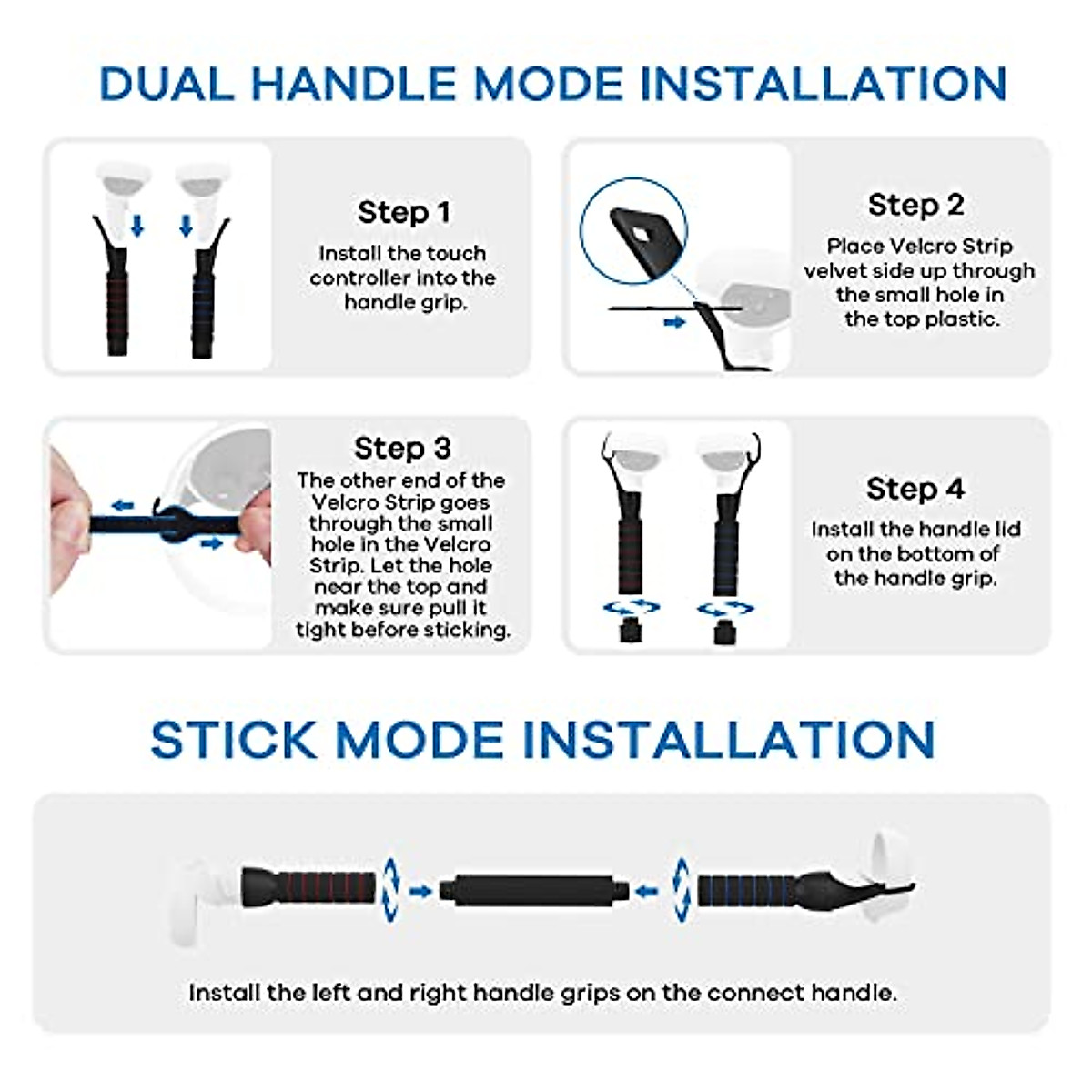 DUAL HANDLE MODE INSTALLATION

Step 1
Install the touch controller into the handle grip.

Step 2
Place Velcro Strip velvet side up through the small hole in the top plastic.

Step 3
The other end of the Velcro Strip goes through the small hole in the Velcro Strip. Let the hole near the top and make sure pull it tight before sticking.

Step 4
Install the handle lid on the bottom of the handle grip.

STICK MODE INSTALLATION

Install the left and right handle grips on the connect handle.