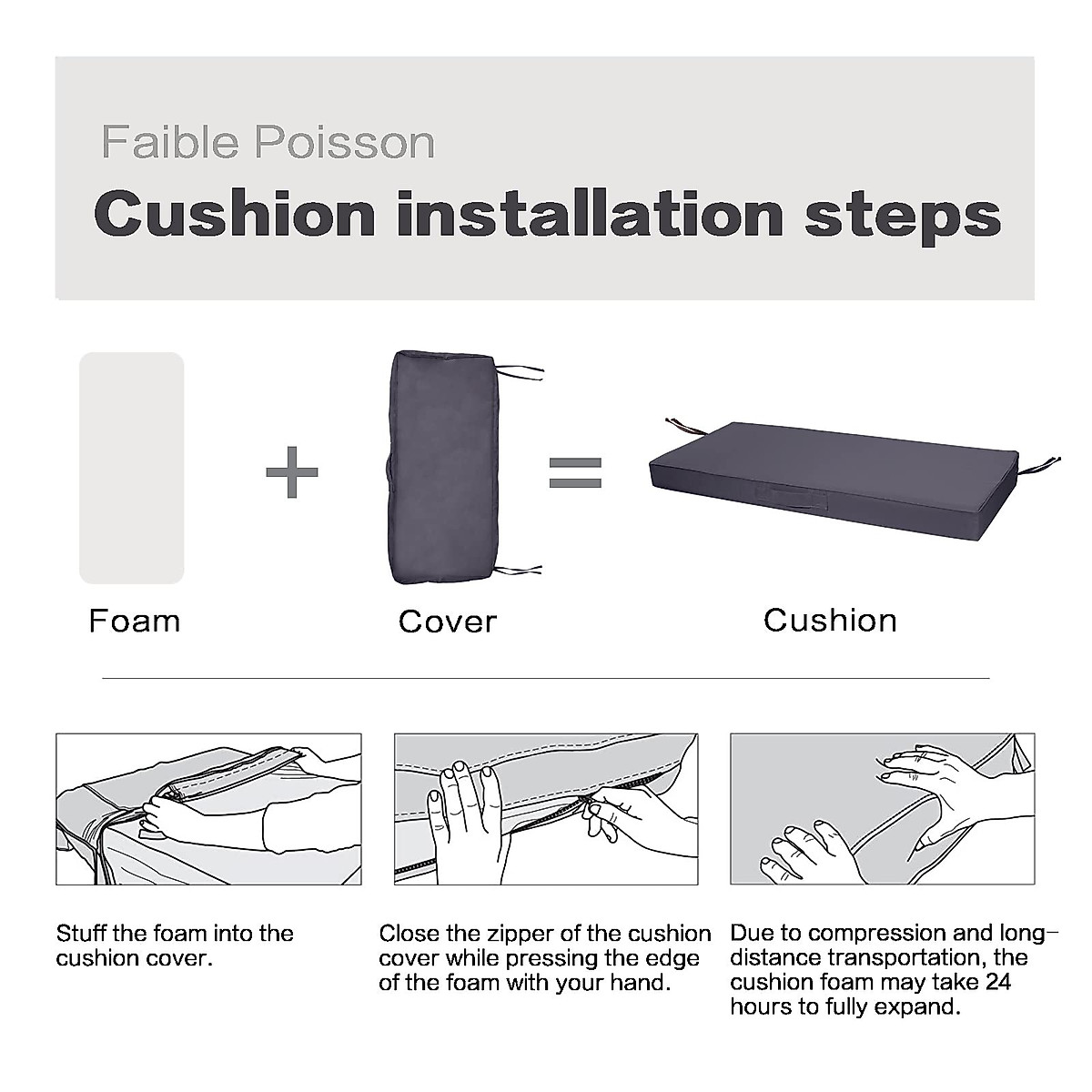 Faible Poisson

Cushion installation steps

Foam + Cover = Cushion

Stuff the foam into the cushion cover.

Close the zipper of the cushion cover while pressing the edge of the foam with your hand.

Due to compression and long-distance transportation, the cushion foam may take 24 hours to fully expand.