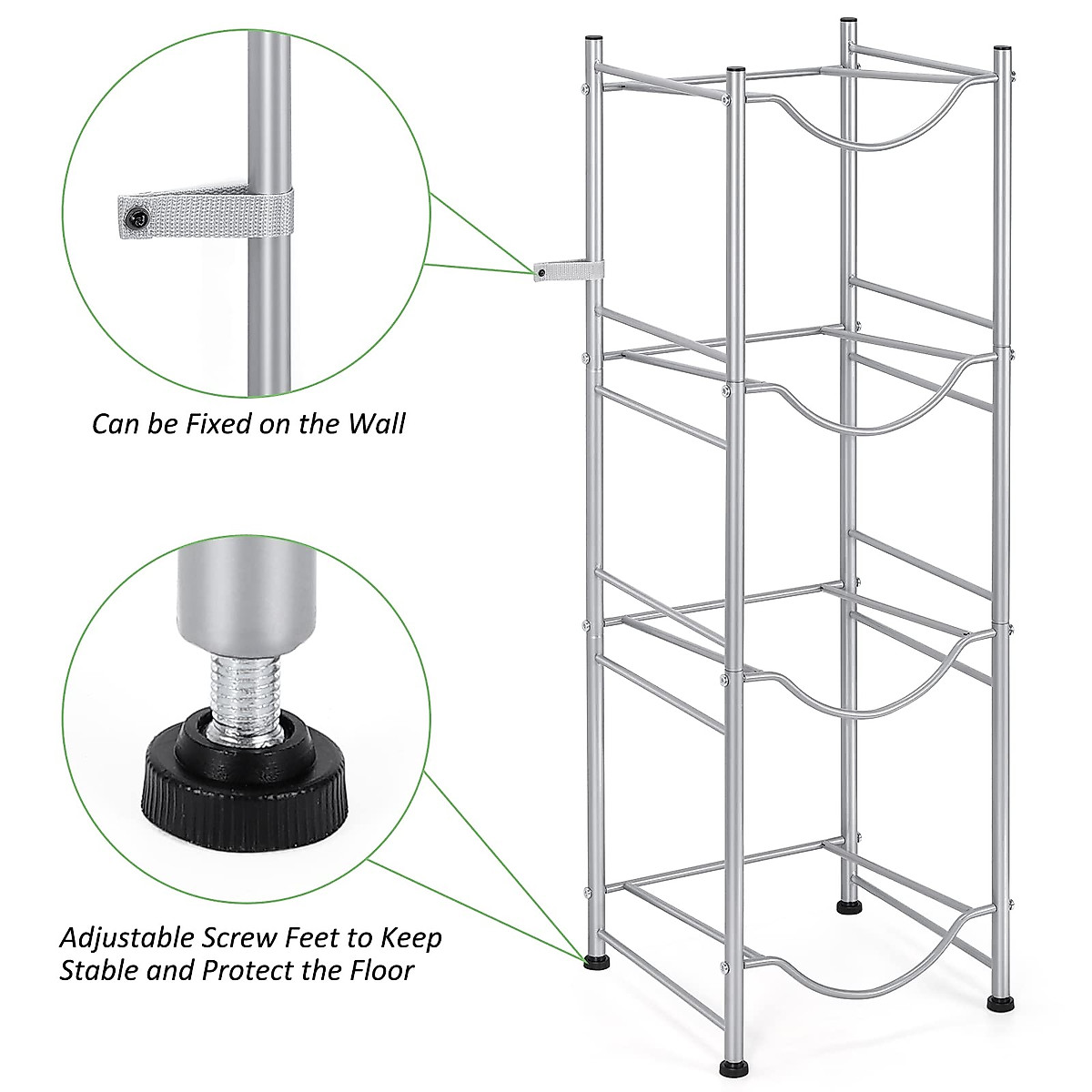 Can be Fixed on the Wall

Adjustable Screw Feet to Keep Stable and Protect the Floor