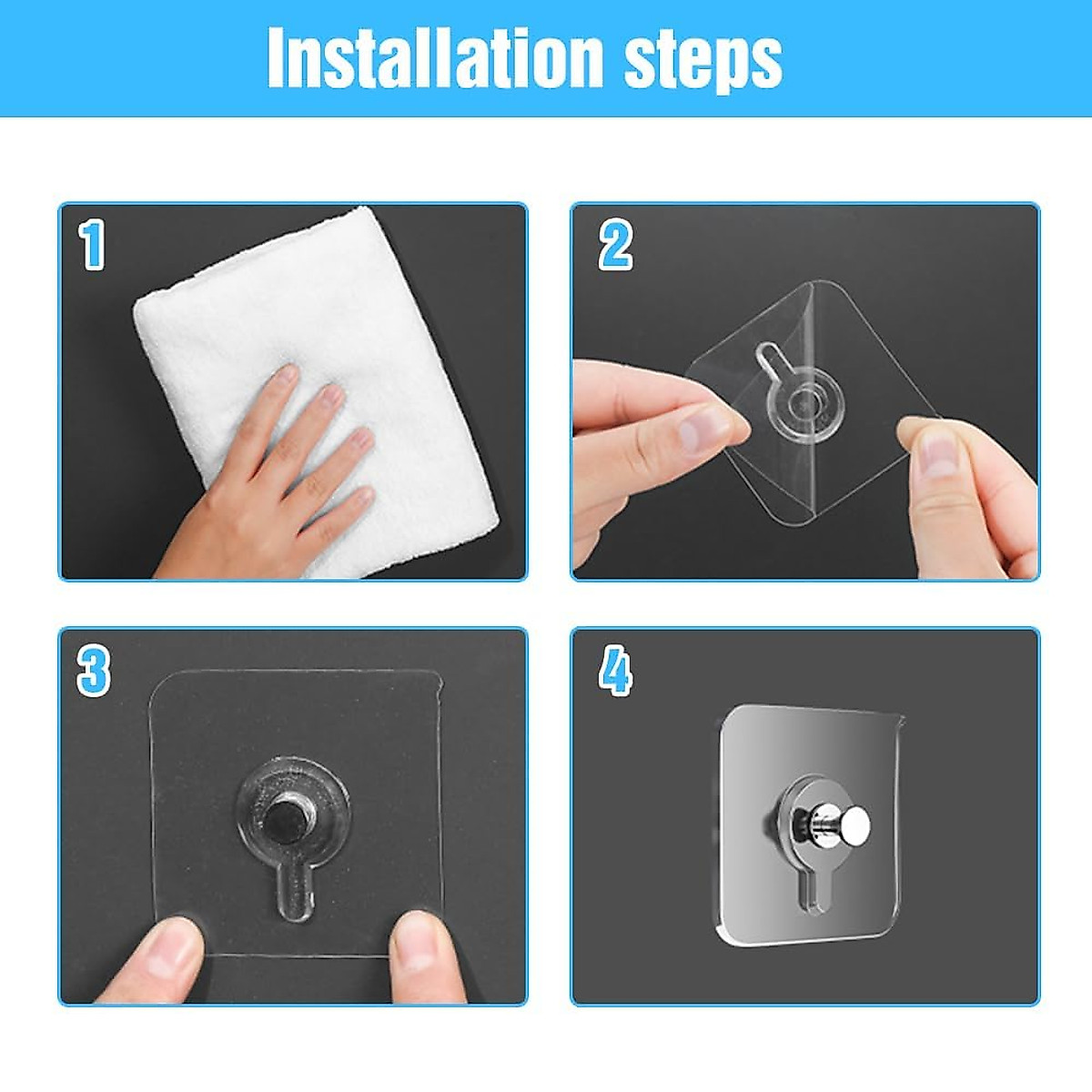 Installation steps

1

2

3

4