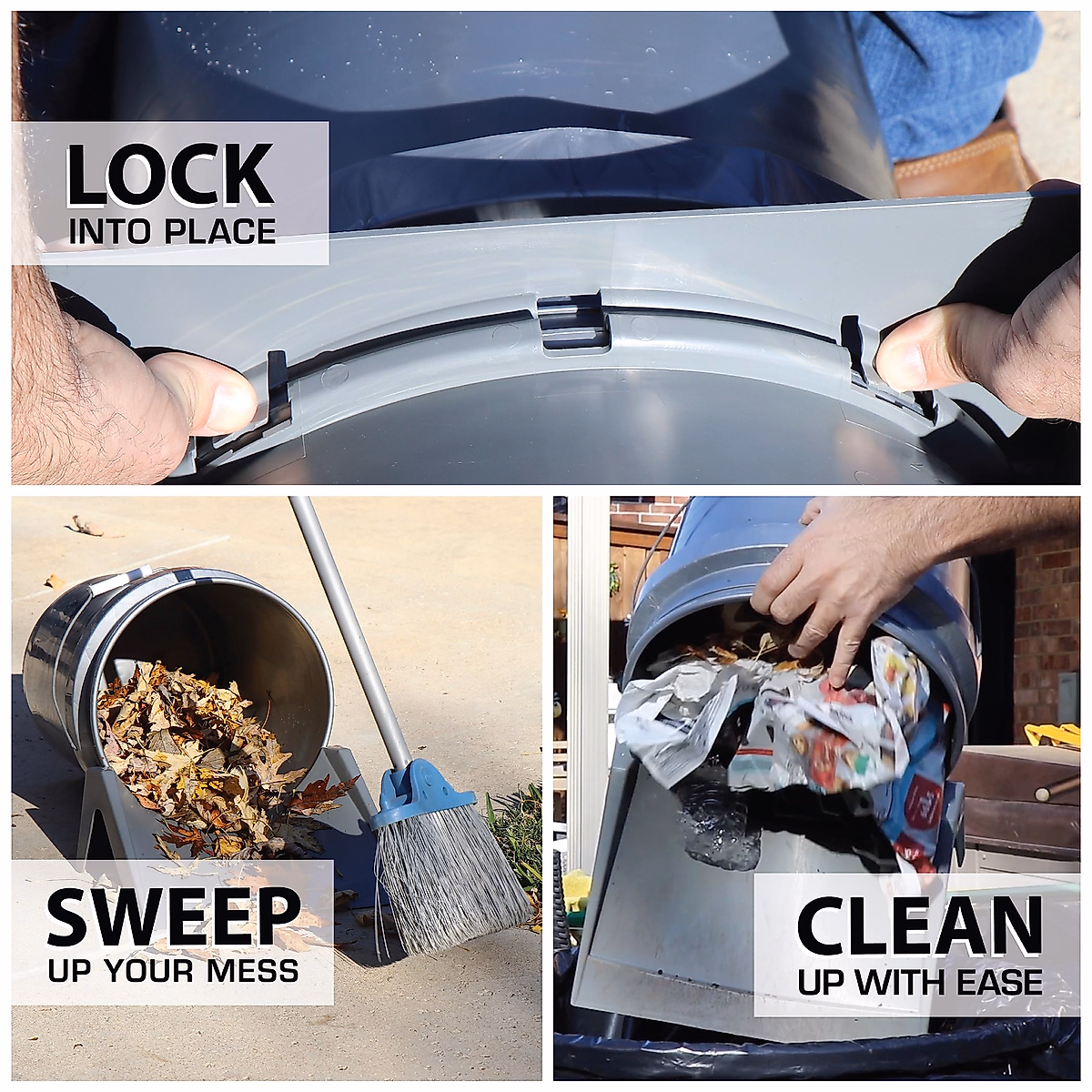 LOCK
INTO PLACE

SWEEP
UP YOUR MESS

CLEAN
UP WITH EASE