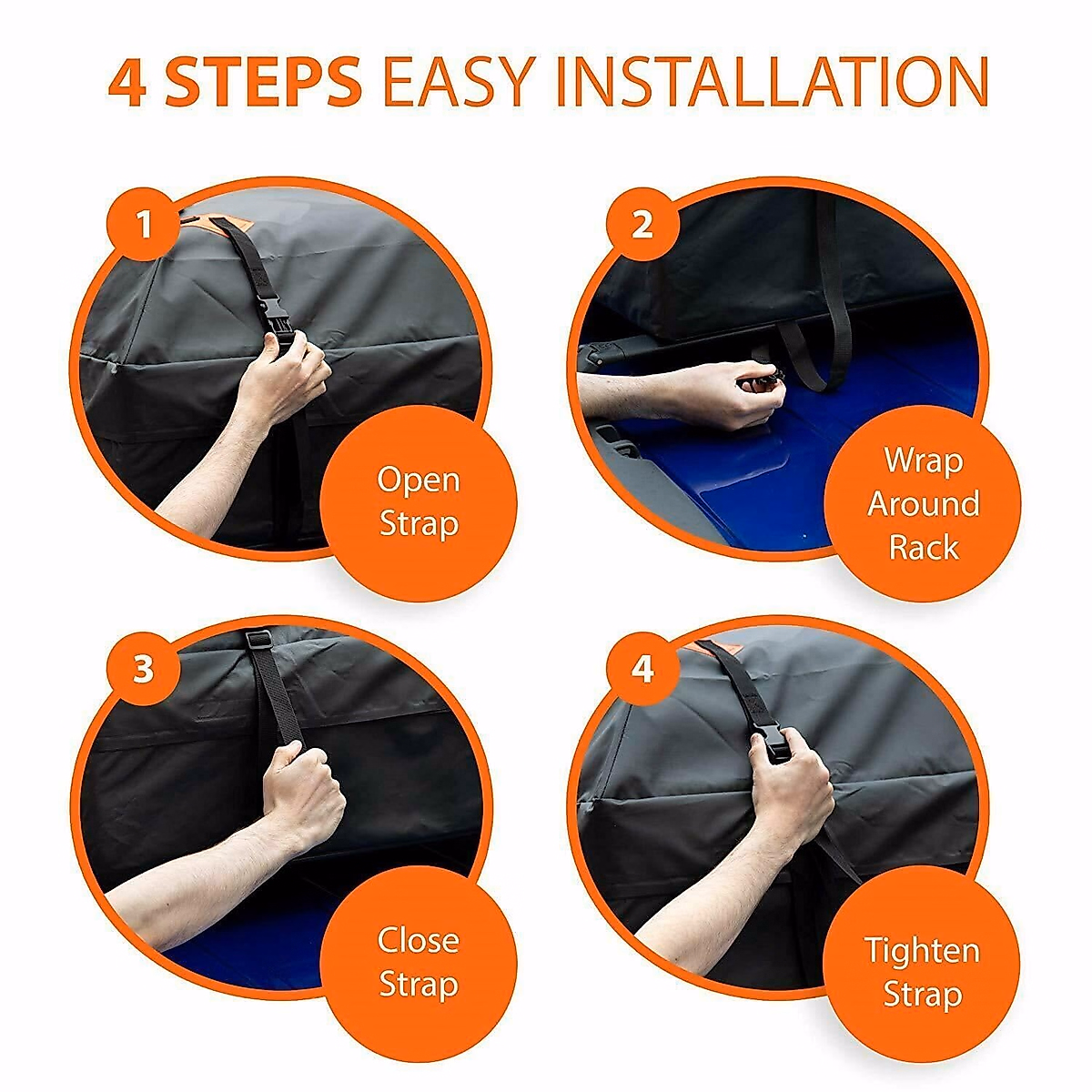 4 STEPS EASY INSTALLATION

1

Open Strap

2

Wrap Around Rack

3

Close Strap

4

Tighten Strap