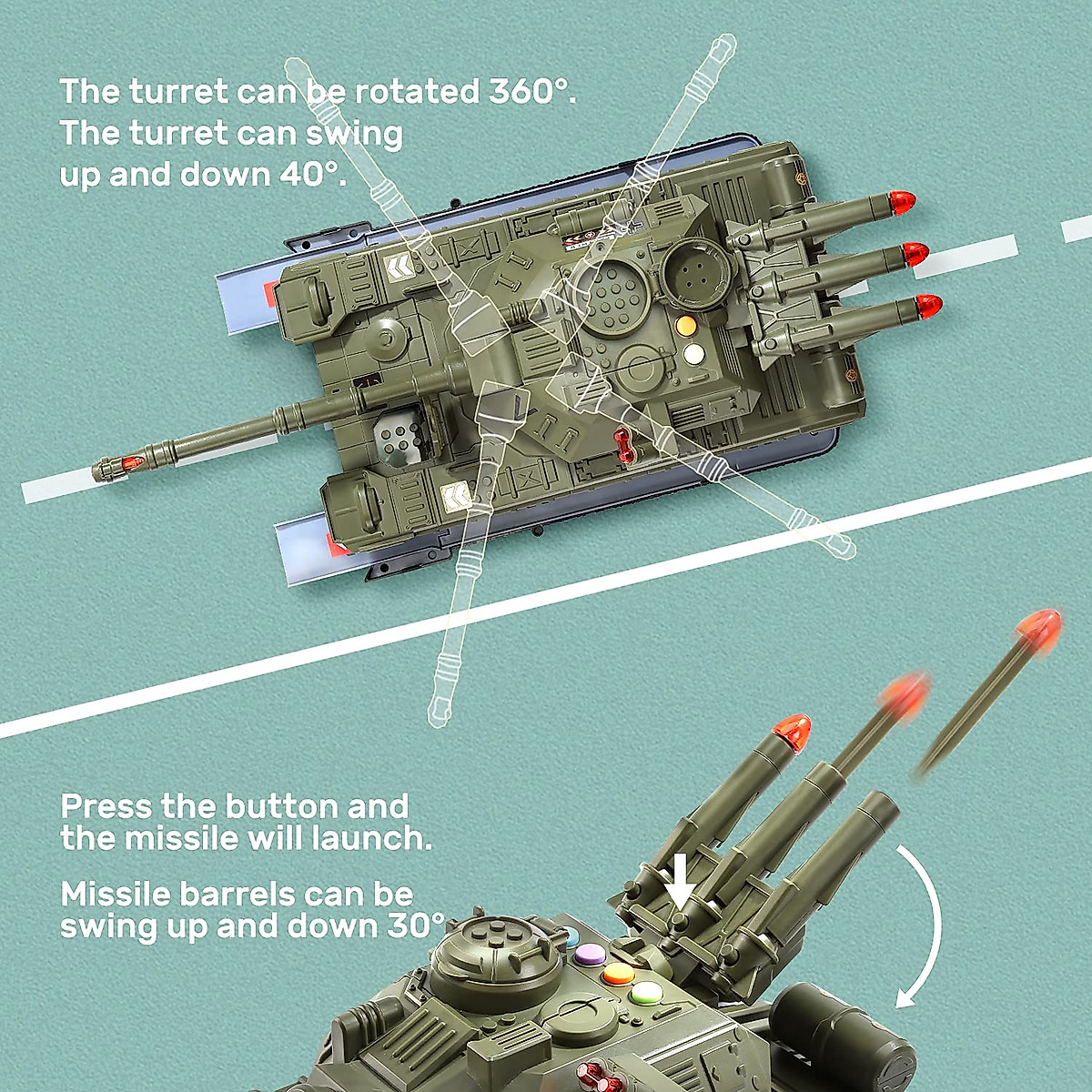 The turret can be rotated 360°.
The turret can swing
up and down 40°.

Press the button and
the missile will launch.

Missile barrels can be
swing up and down 30°