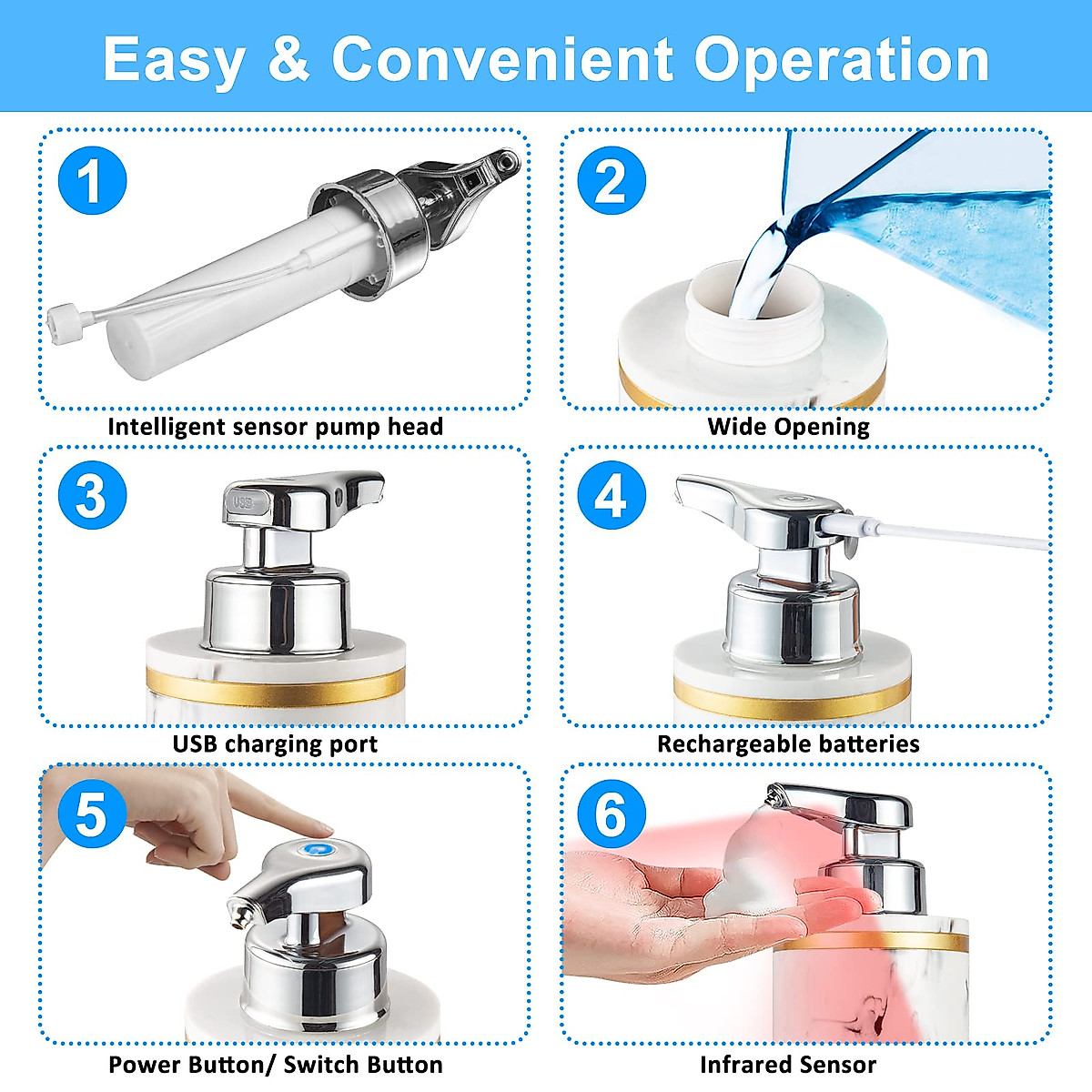 Easy & Convenient Operation

1

Intelligent sensor pump head

2

Wide Opening

3

USB

USB charging port

4

Rechargeable batteries

5

Power Button/ Switch Button

6

Infrared Sensor