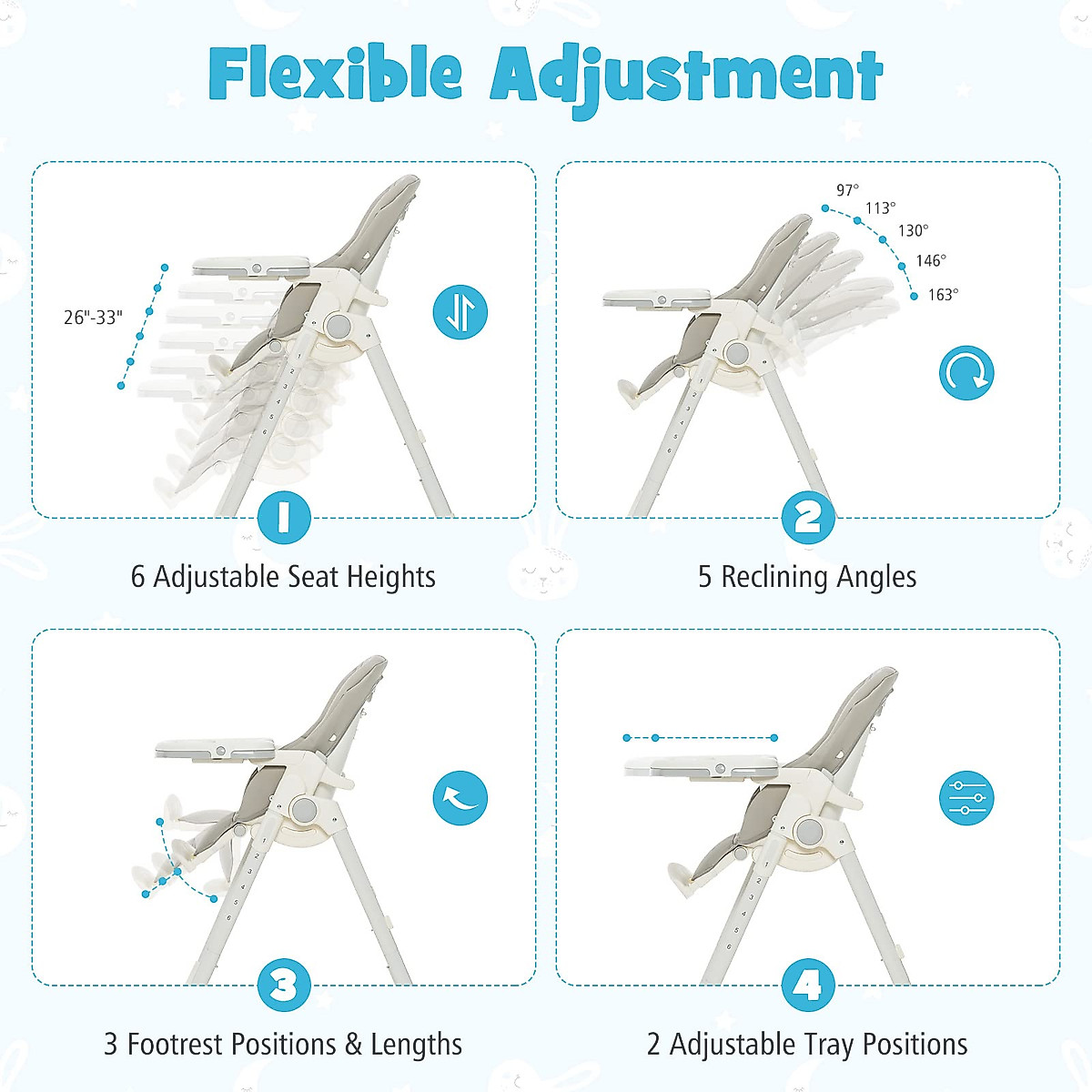 Flexible Adjustment

26"-33"

1

6 Adjustable Seat Heights

97°
113°
130°
146°
163°

2

5 Reclining Angles

3

3 Footrest Positions & Lengths

4

2 Adjustable Tray Positions