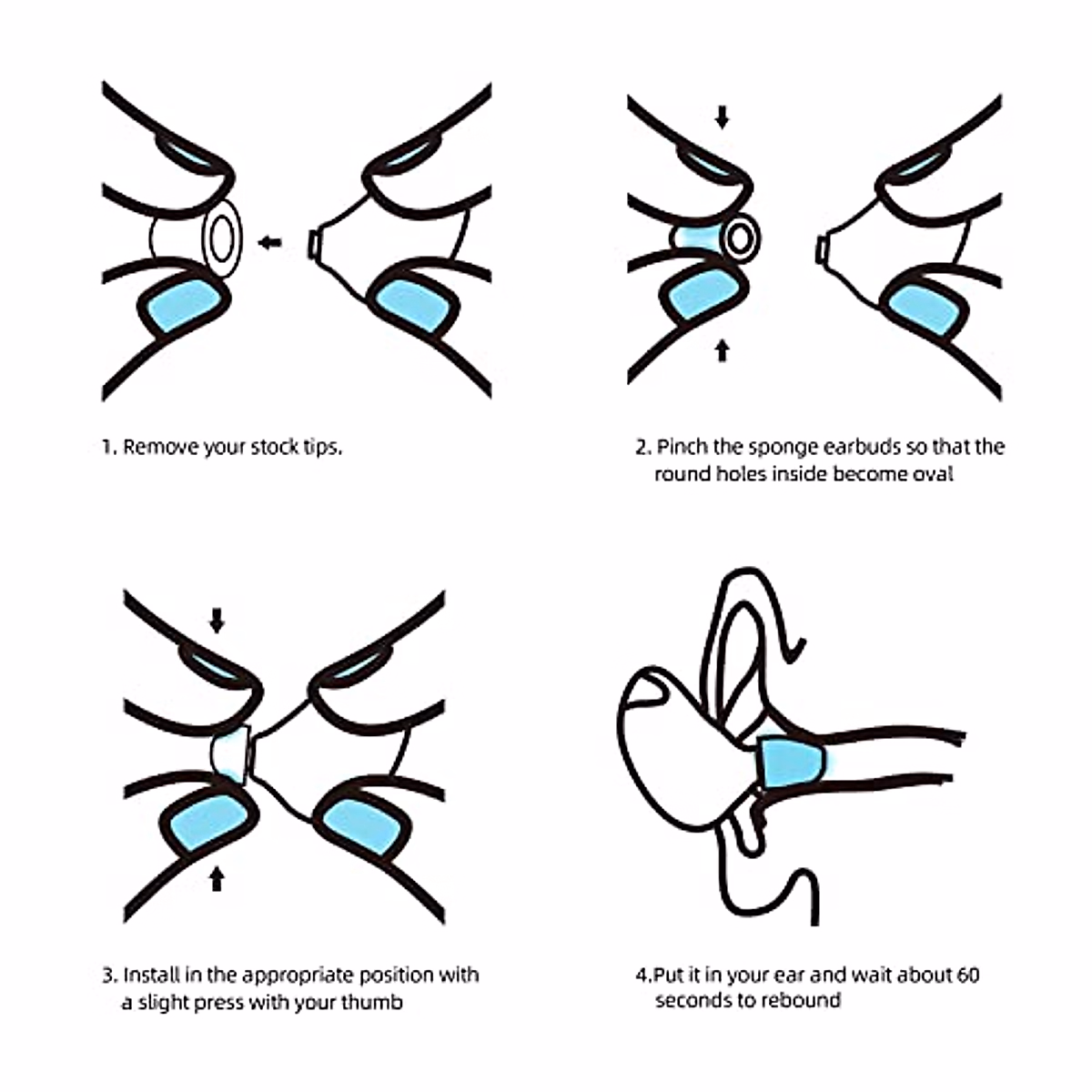 1. Remove your stock tips.

2. Pinch the sponge earbuds so that the round holes inside become oval

3. Install in the appropriate position with a slight press with your thumb

4.Put it in your ear and wait about 60 seconds to rebound