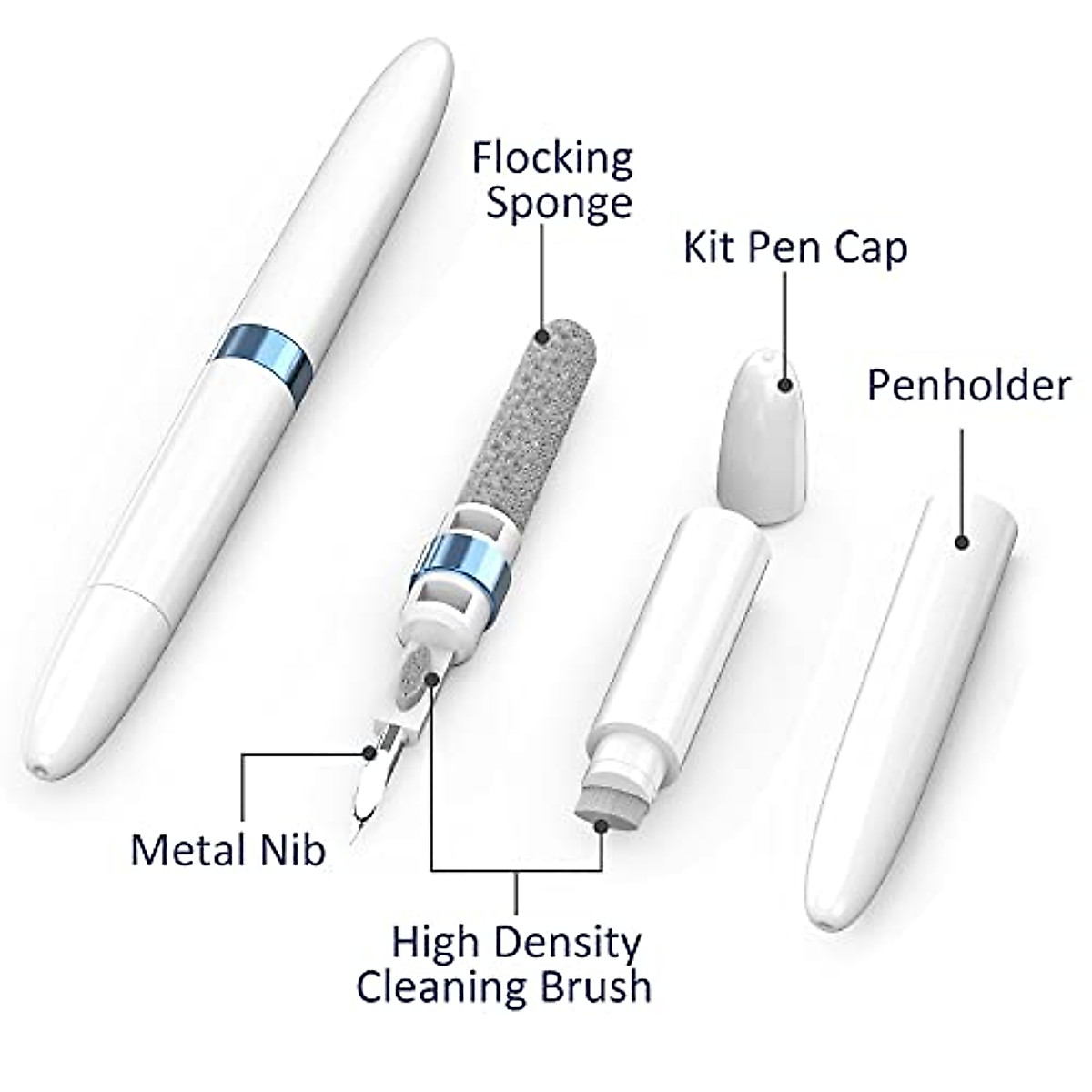 Flocking Sponge

Kit Pen Cap

Penholder

Metal Nib

High Density Cleaning Brush