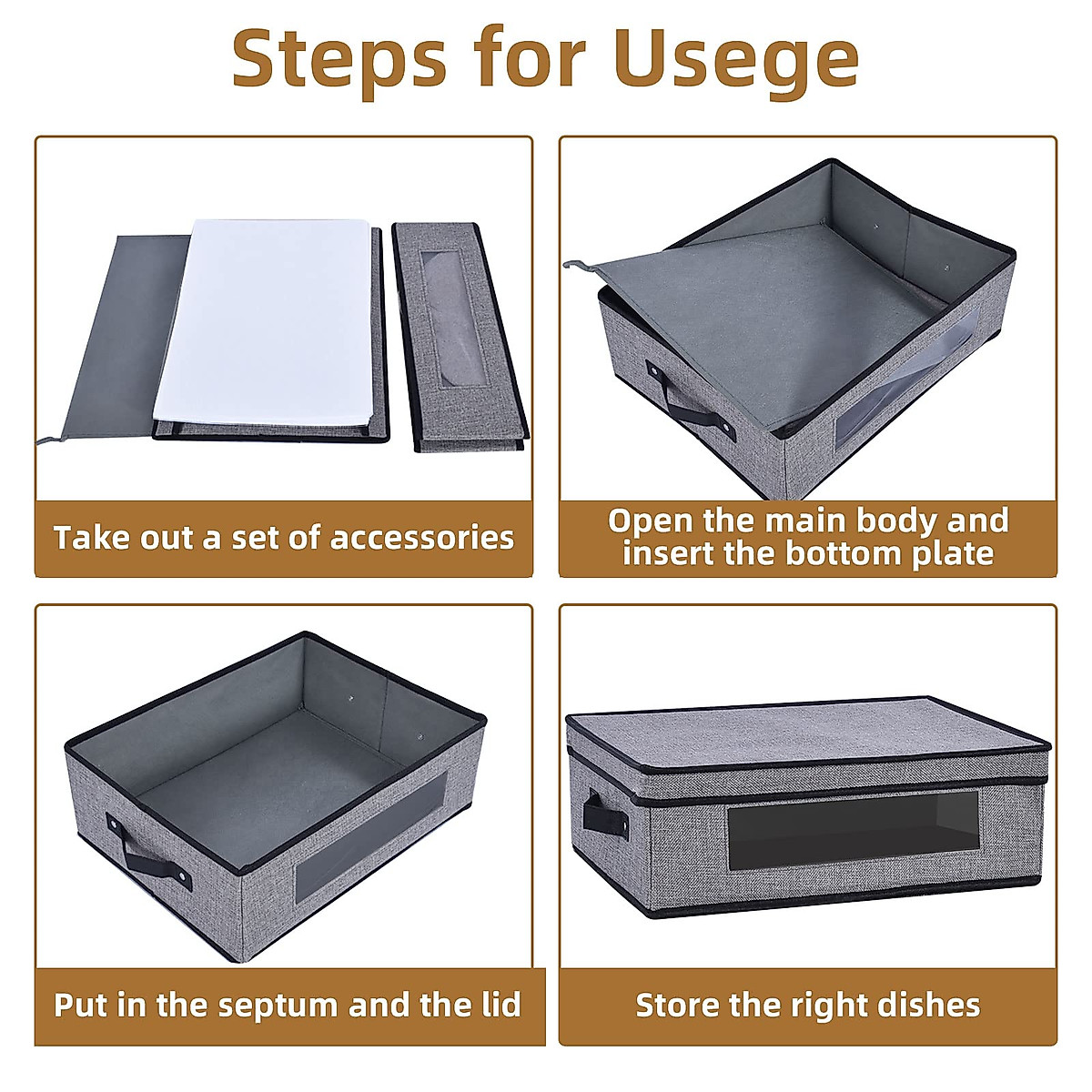 Steps for Usege

Take out a set of accessories

Open the main body and insert the bottom plate

Put in the septum and the lid

Store the right dishes