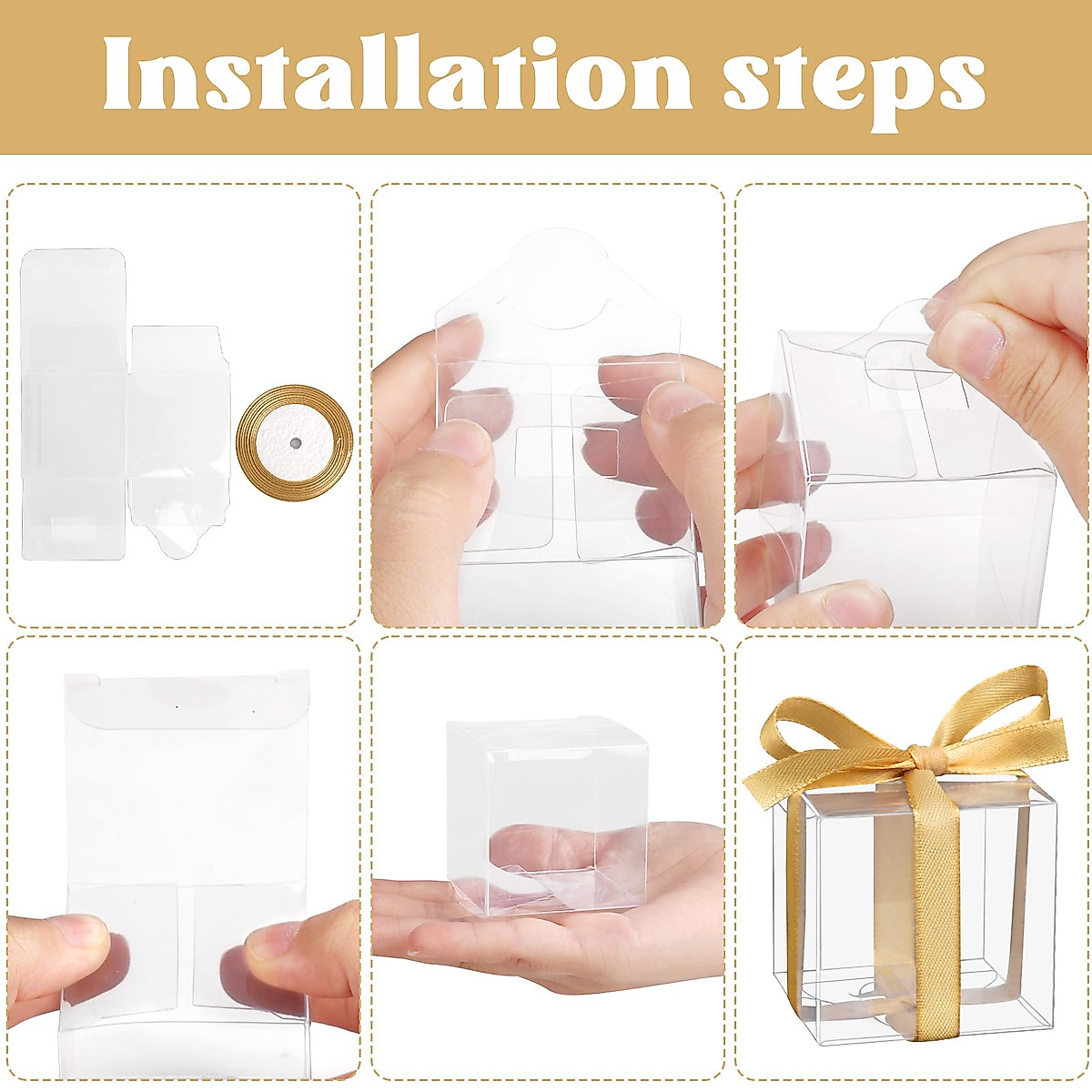 Installation steps