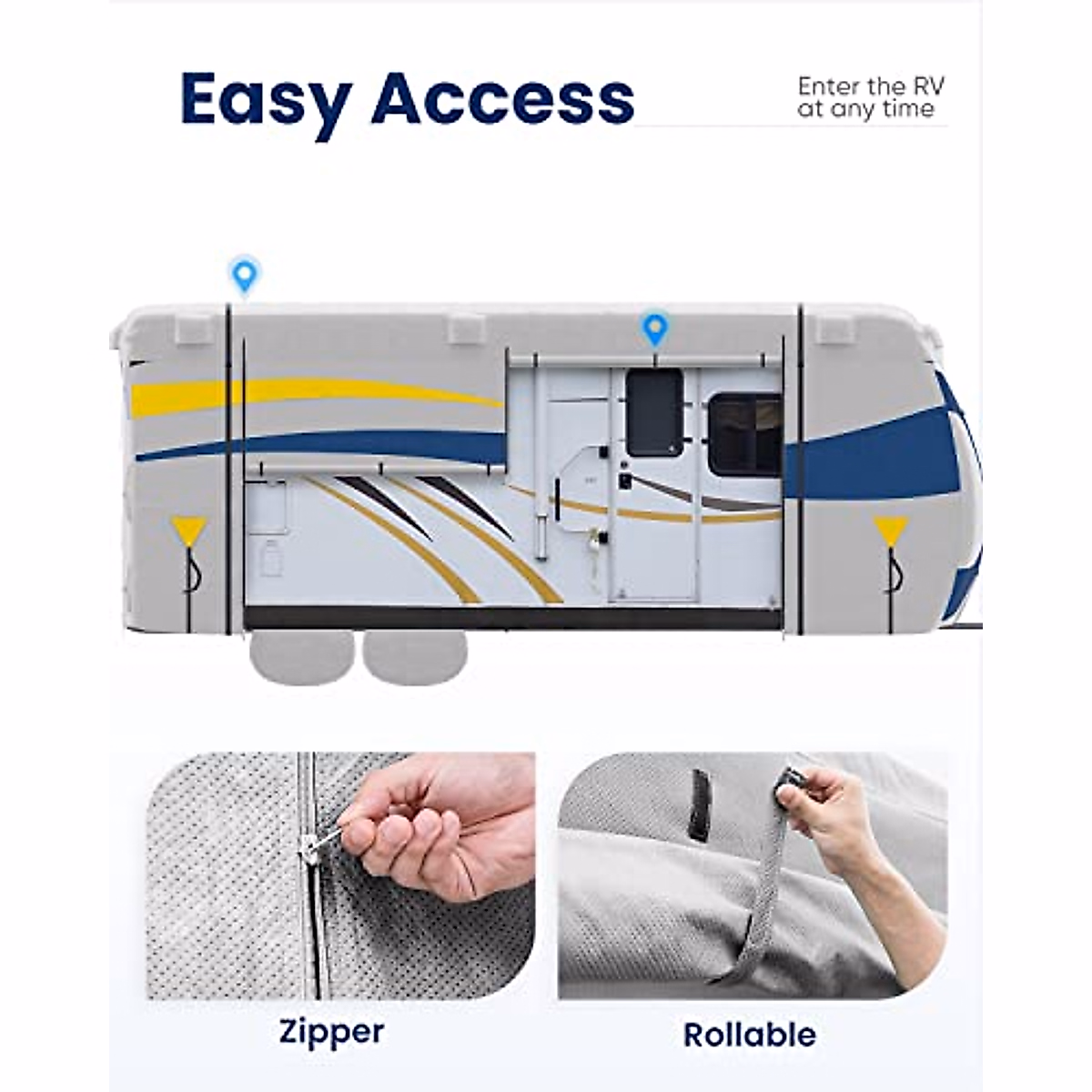 Easy Access

Enter the RV at any time

Zipper

Rollable