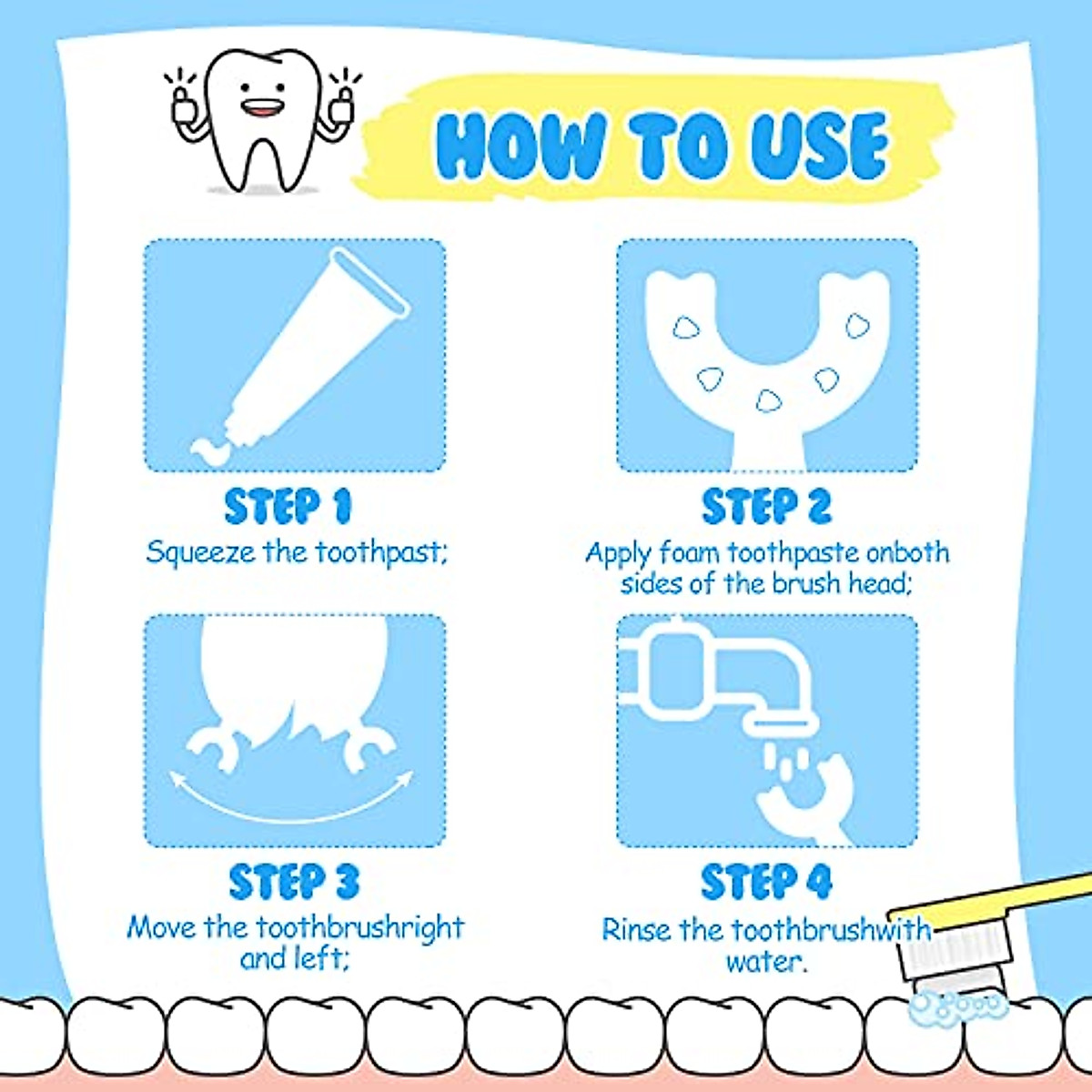 HOW TO USE

STEP 1
Squeeze the toothpast;

STEP 2
Apply foam toothpaste onboth sides of the brush head;

STEP 3
Move the toothbrushright and left;

STEP 4
Rinse the toothbrushwith water.