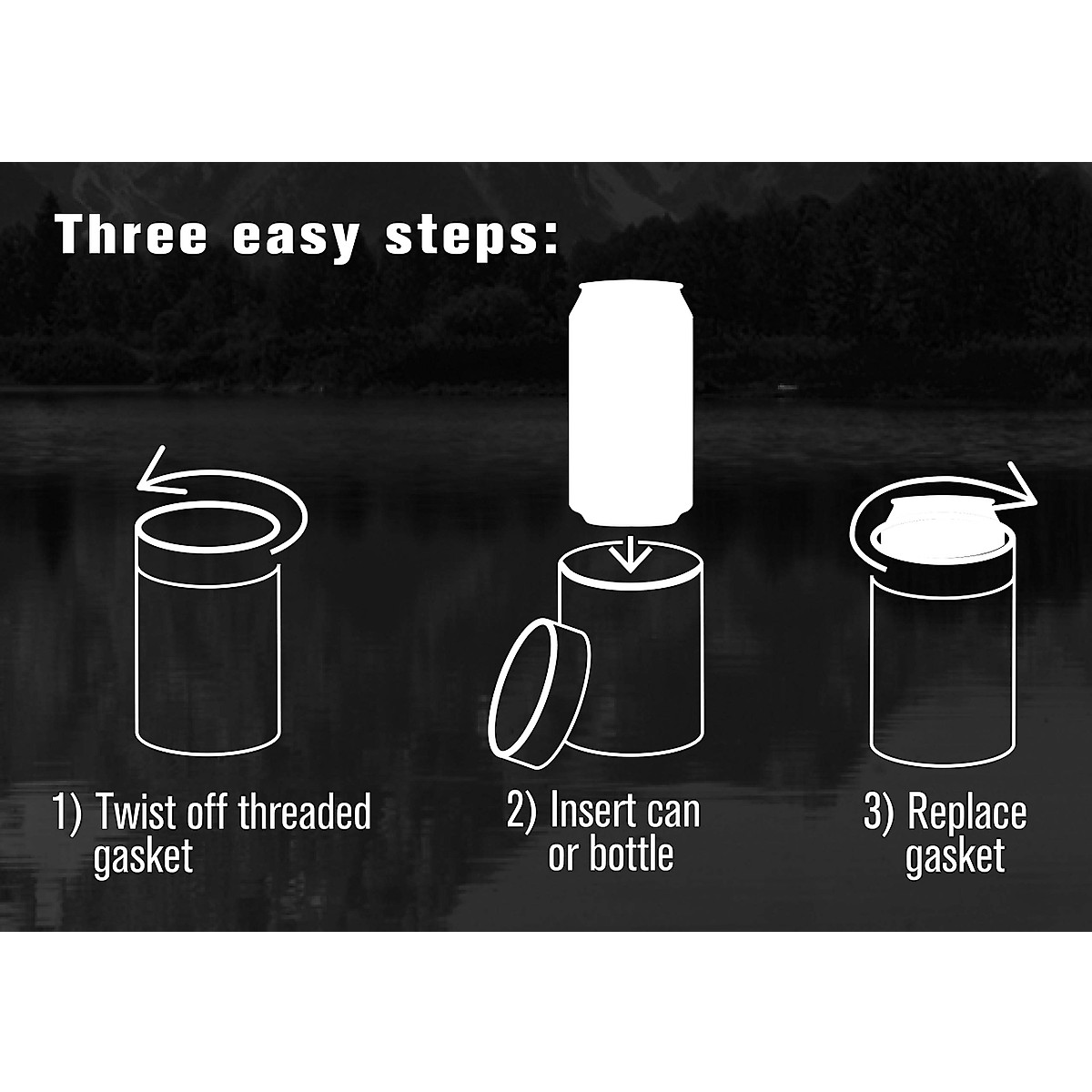 Three easy steps:

1) Twist off threaded gasket

2) Insert can or bottle

3) Replace gasket