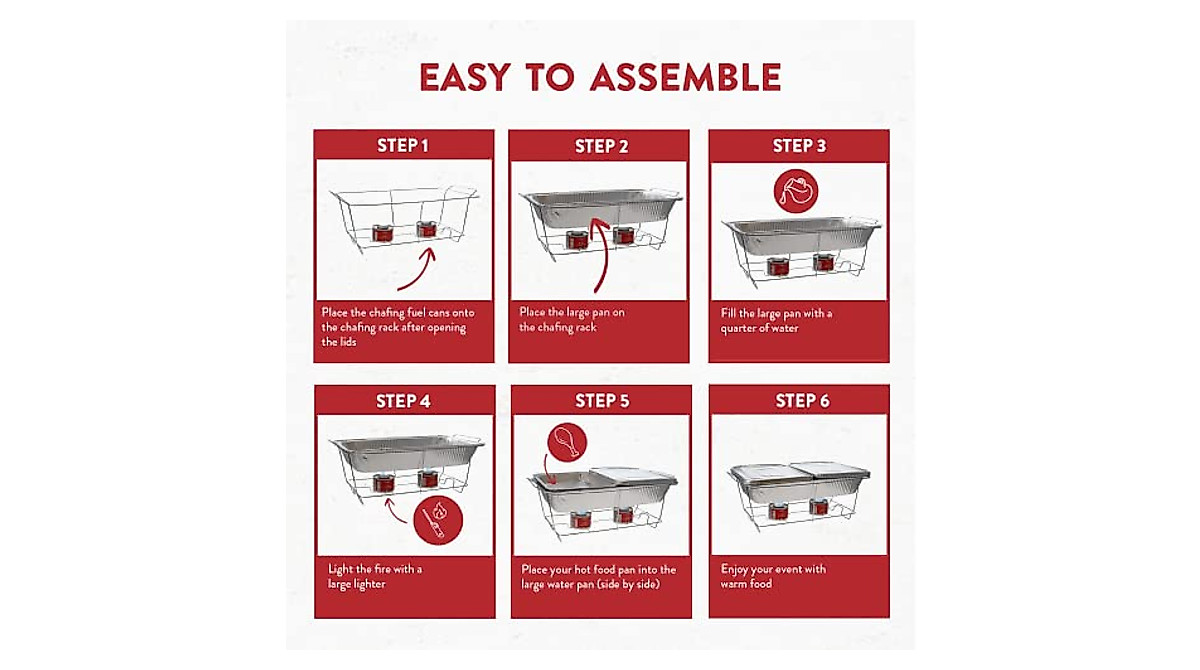 EASY TO ASSEMBLE

STEP 1

Place the chafing fuel cans onto the chafing rack after opening the lids

STEP 2

Place the large pan on the chafing rack

STEP 3

Fill the large pan with a quarter of water

STEP 4

Light the fire with a large lighter

STEP 5

Place your hot food pan into the large water pan (side by side)

STEP 6

Enjoy your event with warm food