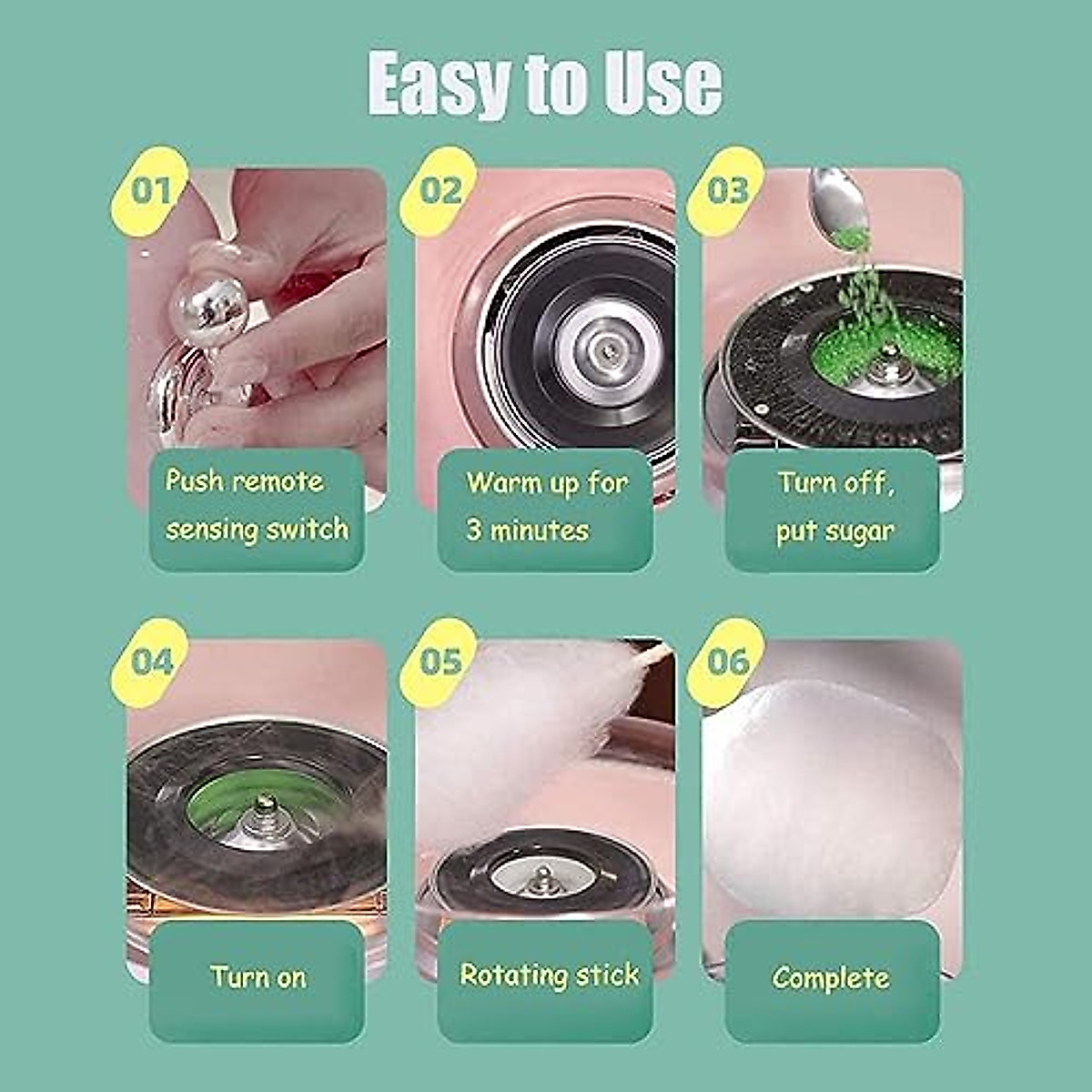 Easy to Use

01
Push remote sensing switch

02
Warm up for 3 minutes

03
Turn off, put sugar

04
Turn on

05
Rotating stick

06
Complete