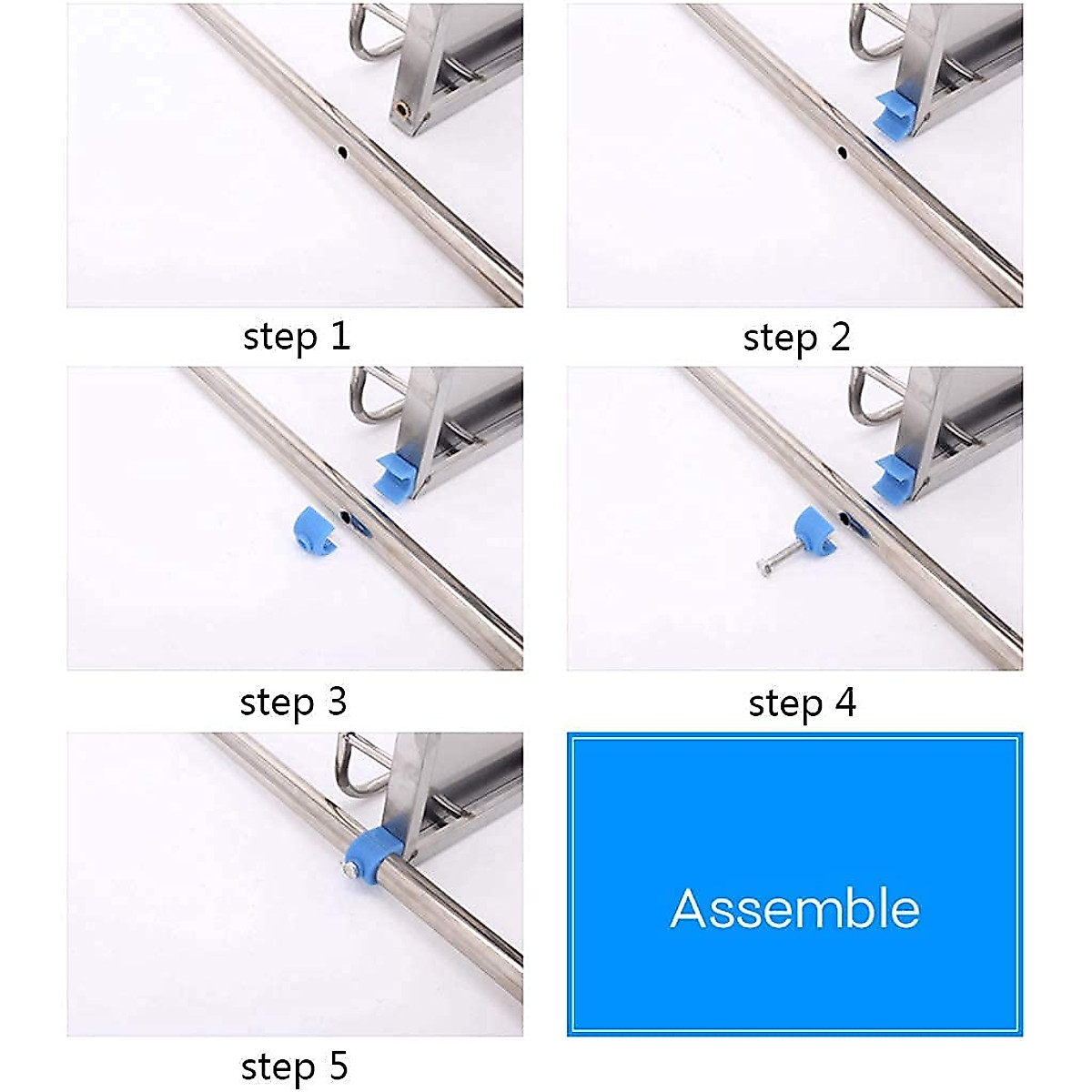 step 1

step 2

step 3

step 4

step 5

Assemble