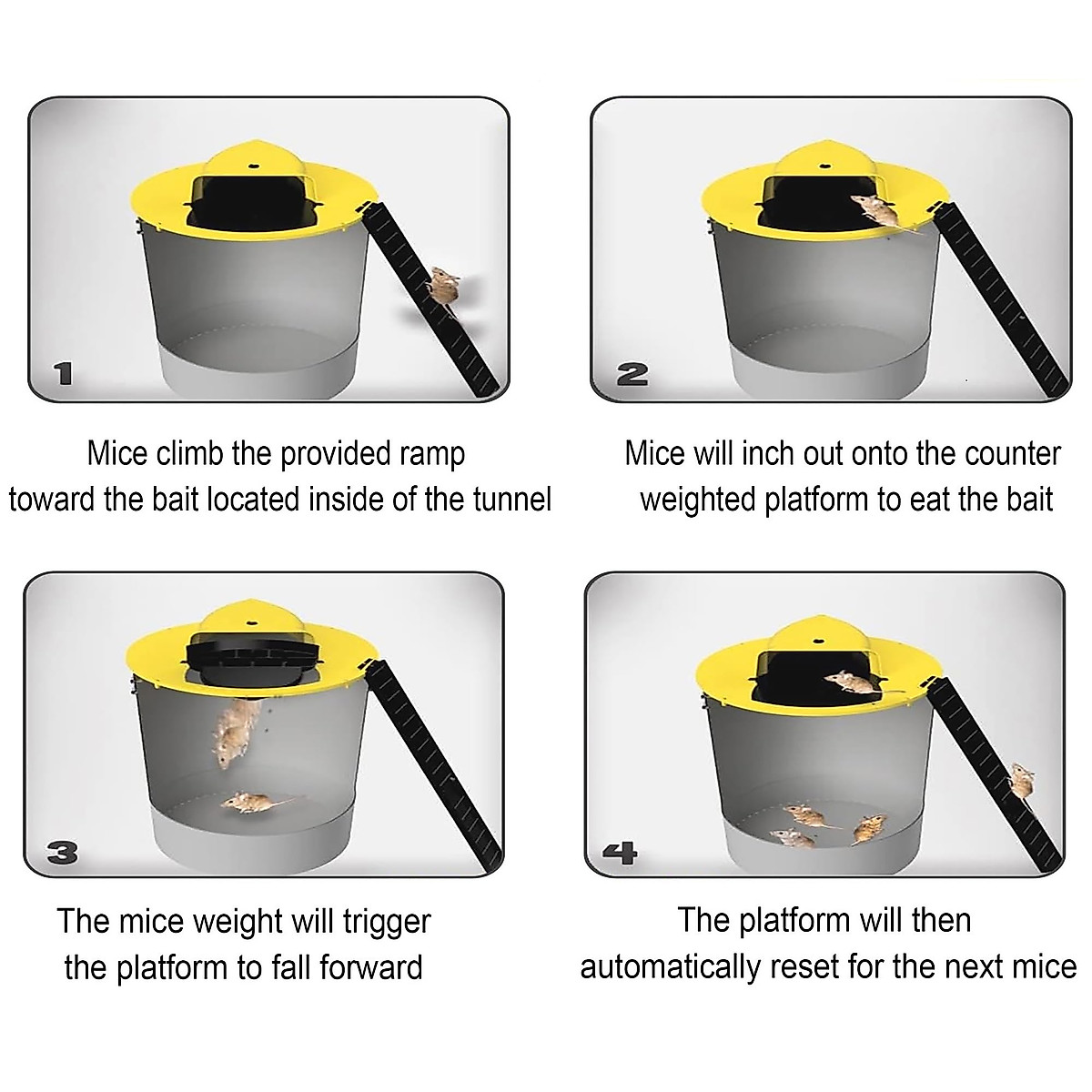 1

Mice climb the provided ramp toward the bait located inside of the tunnel

2

Mice will inch out onto the counter weighted platform to eat the bait

3

The mice weight will trigger the platform to fall forward

4

The platform will then automatically reset for the next mice