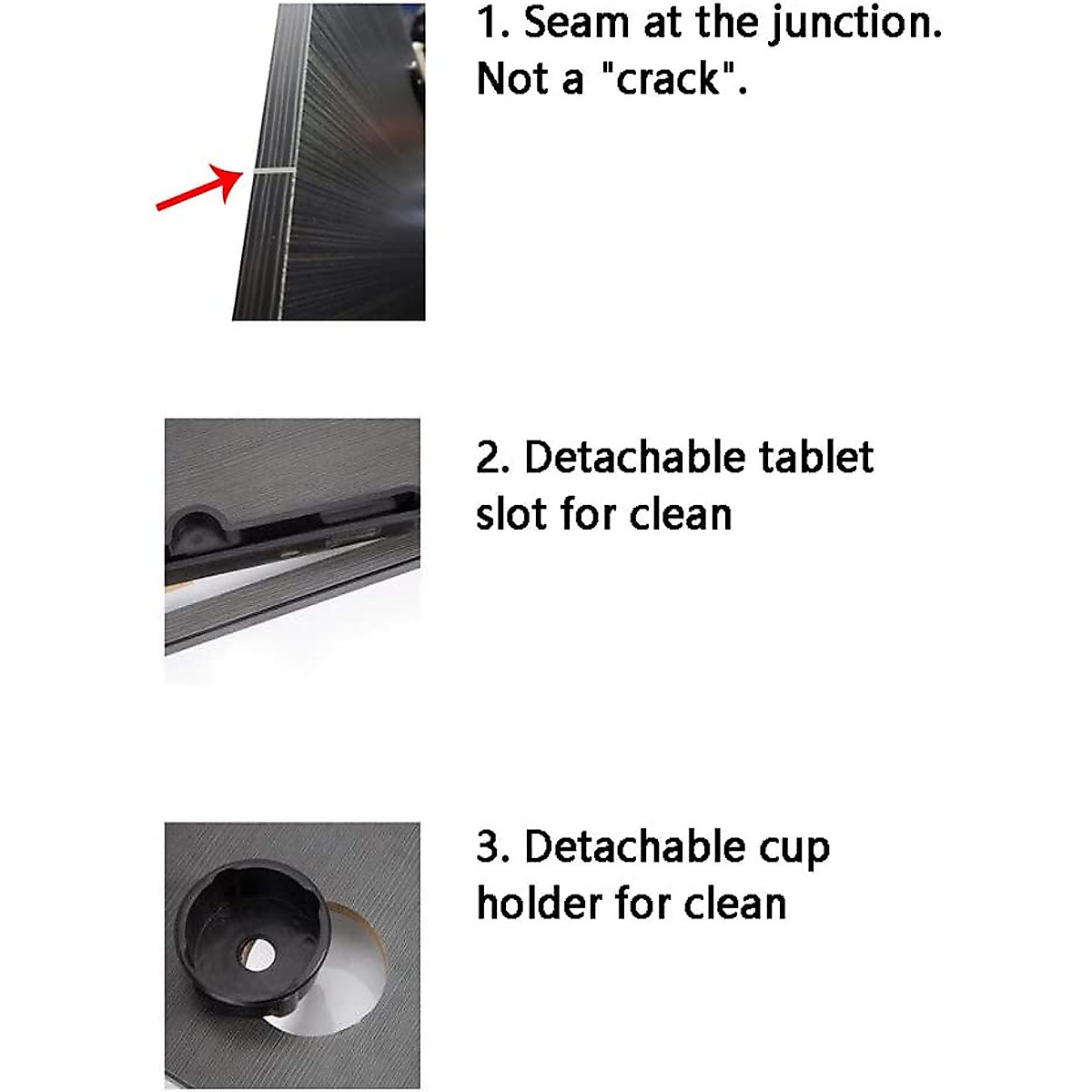 1. Seam at the junction. Not a "crack".

2. Detachable tablet slot for clean

3. Detachable cup holder for clean