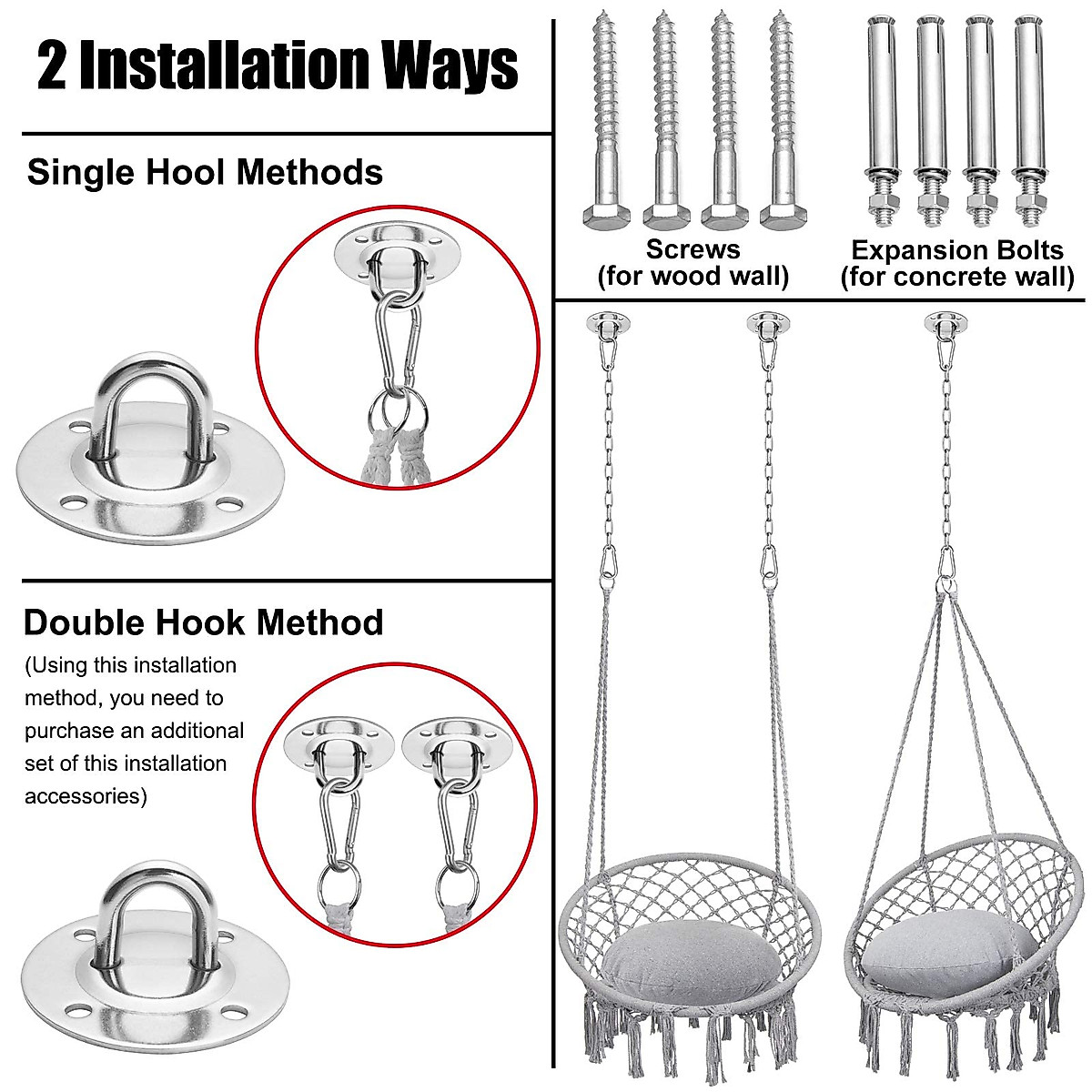 2 Installation Ways

Single Hool Methods

Double Hook Method

(Using this installation method, you need to purchase an additional set of this installation accessories)

Screws
(for wood wall)

Expansion Bolts
(for concrete wall)