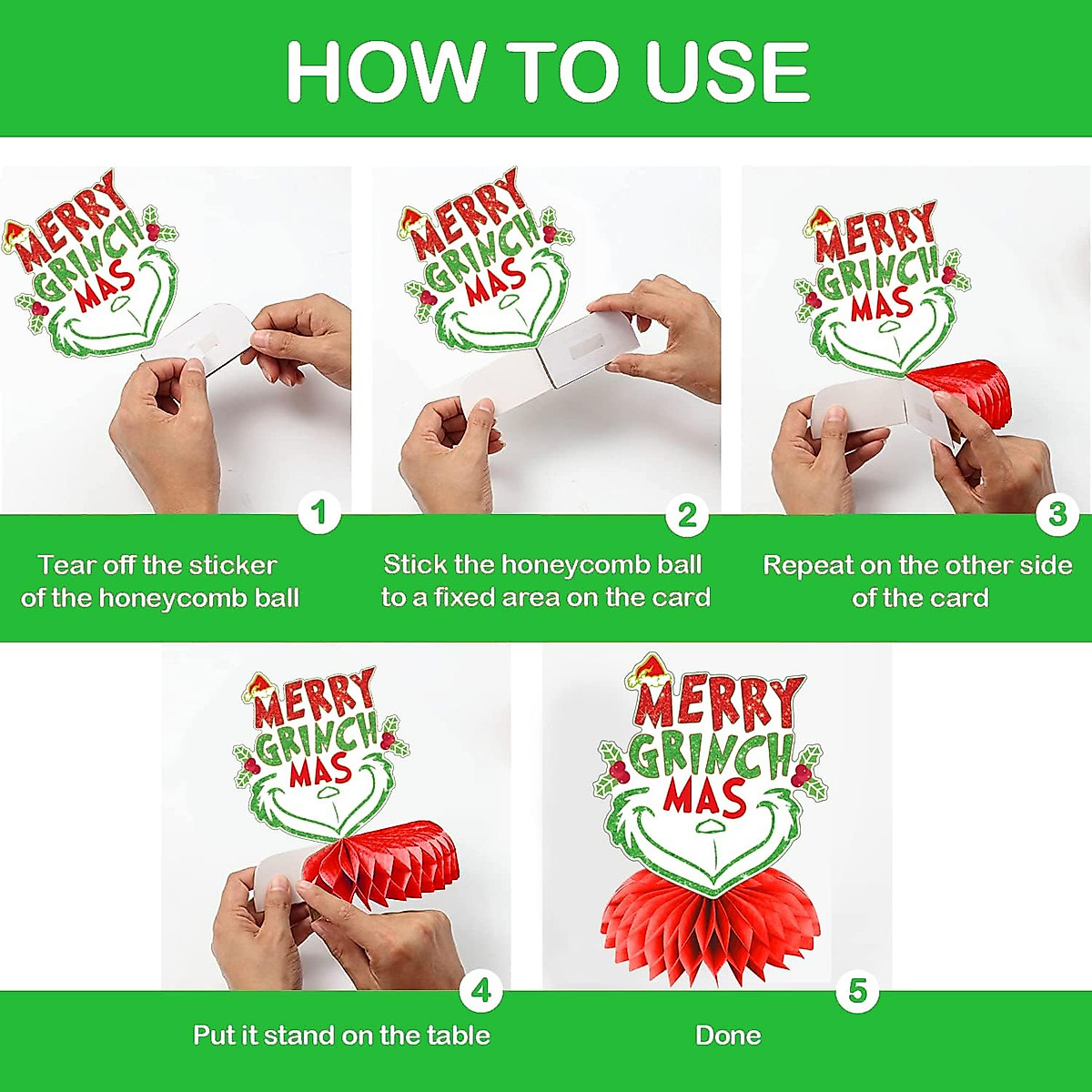 HOW TO USE

MERRY GRINCH MAS

1

Tear off the sticker of the honeycomb ball

MERRY GRINCH MAS

2

Stick the honeycomb ball to a fixed area on the card

MERRY GRINCH MAS

3

Repeat on the other side of the card

MERRY GRINCH MAS

4

Put it stand on the table

MERRY GRINCH MAS

5

Done