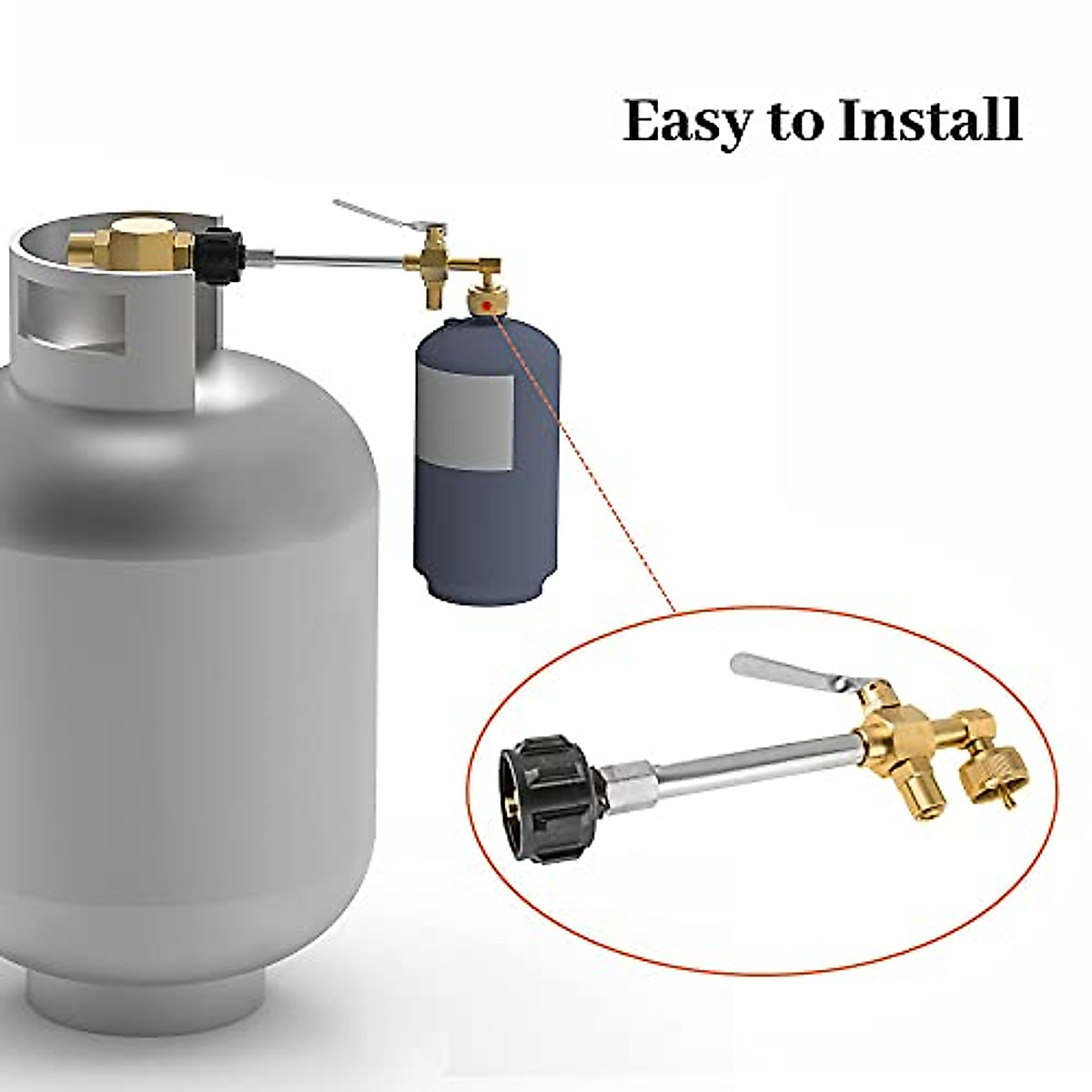 Easy to Install