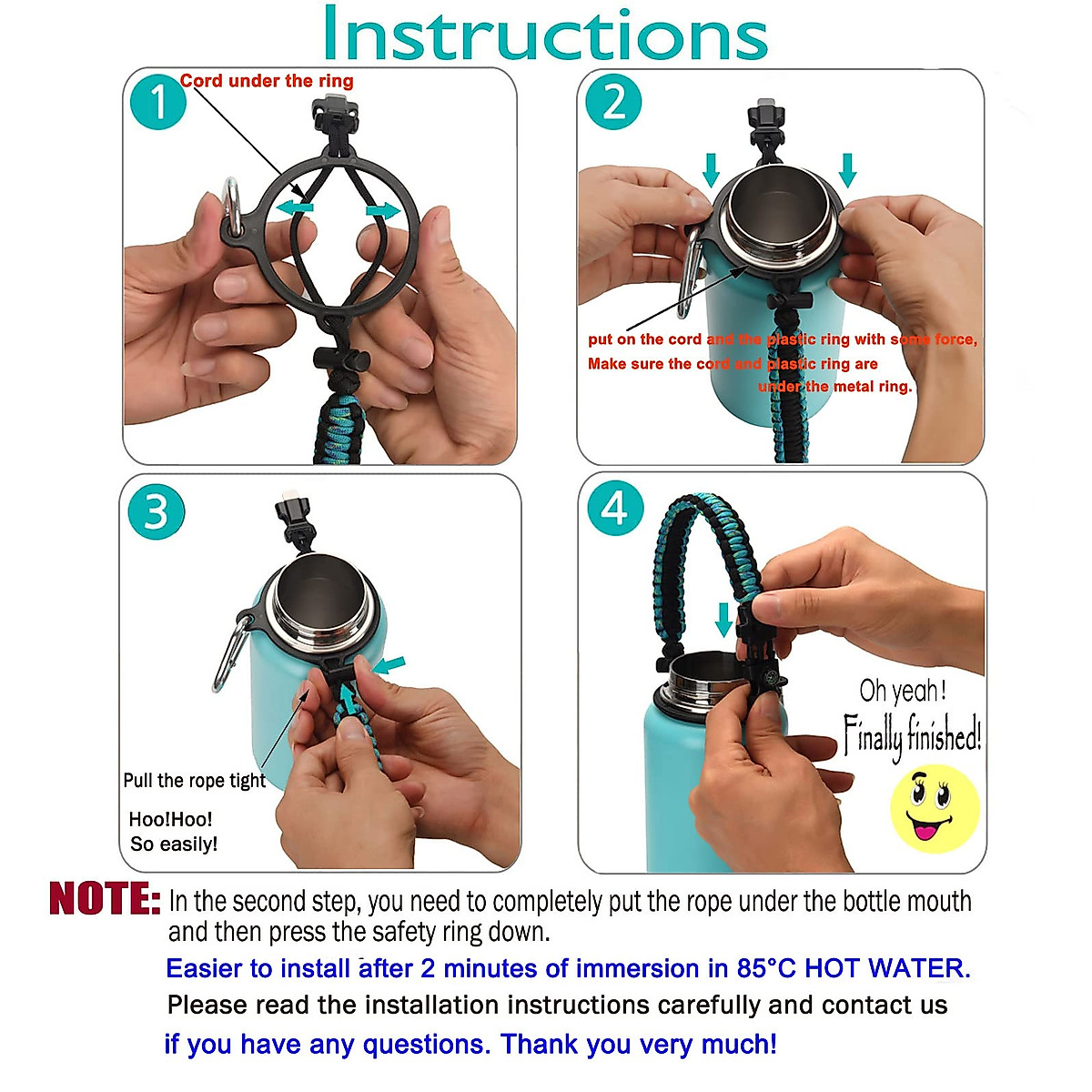 Instructions

1
Cord under the ring

2
put on the cord and the plastic ring with some force,
Make sure the cord and plastic ring are
under the metal ring.

3
Pull the rope tight
Hoo!Hoo!
So easily!

4
Oh yeah!
Finally finished!

NOTE: In the second step, you need to completely put the rope under the bottle mouth and then press the safety ring down.
Easier to install after 2 minutes of immersion in 85°C HOT WATER.
Please read the installation instructions carefully and contact us
if you have any questions. Thank you very much!